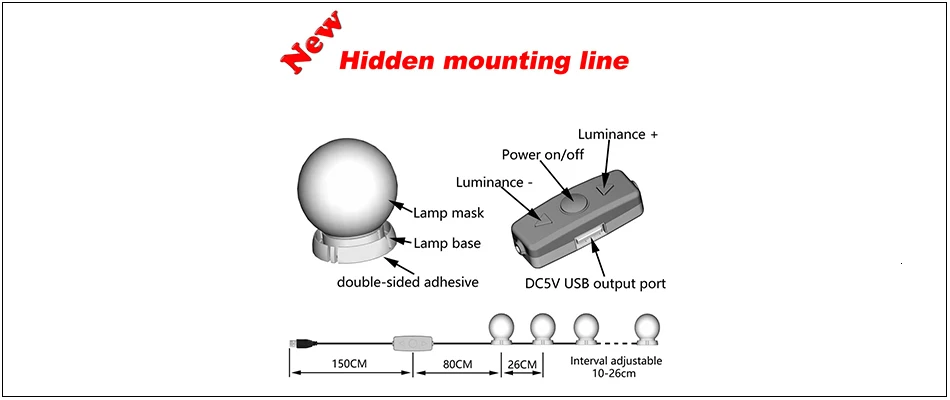 New
Hidden mounting line

Lamp mask
Lamp base
double-sided adhesive

Luminance +
Power on/off
Luminance -
DC5V USB output port

150CM
80CM
26CM
Interval adjustable 10-26cm