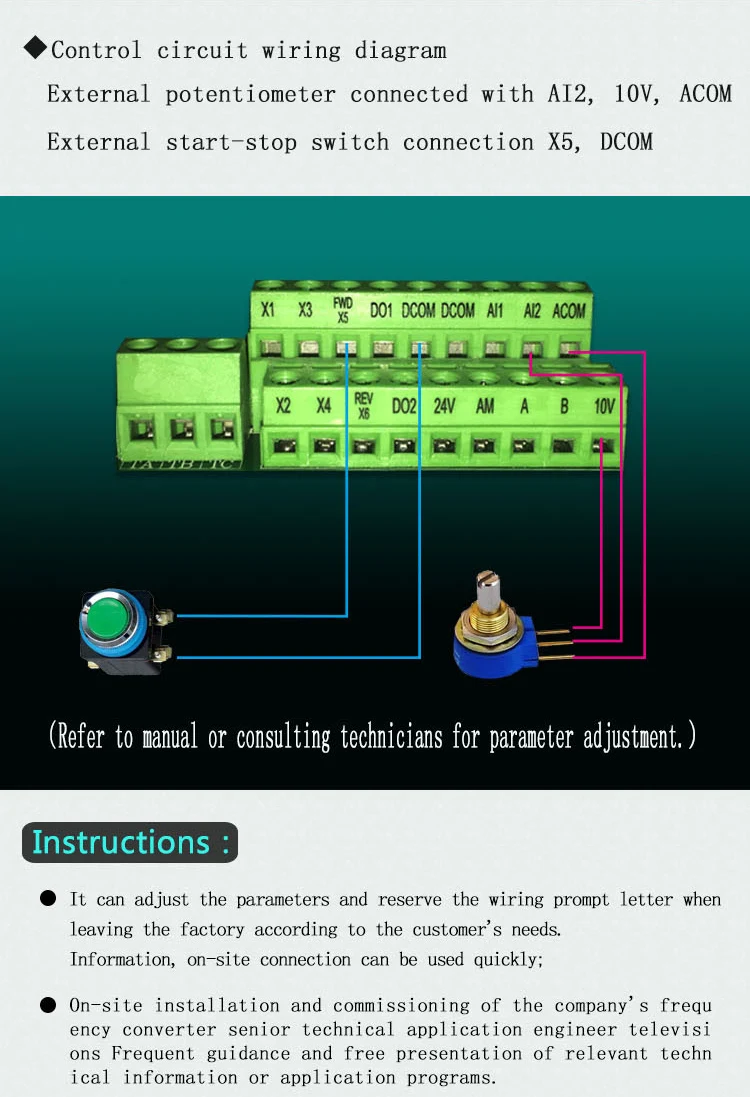 ◆Control circuit wiring diagram

External potentiometer connected with AI2, 10V, ACOM

External start-stop switch connection X5, DCOM

X1 X3 FWD X5 DO1 DCOM DCOM AI1 AI2 ACOM

X2 X4 REV X6 DO2 24V AM A B 10V

TA TB TC

(Refer to manual or consulting technicians for parameter adjustment.)

Instructions :

● It can adjust the parameters and reserve the wiring prompt letter when leaving the factory according to the customer's needs. Information, on-site connection can be used quickly;

● On-site installation and commissioning of the company's frequ ency converter senior technical application engineer televisi ons Frequent guidance and free presentation of relevant techn ical information or application programs.