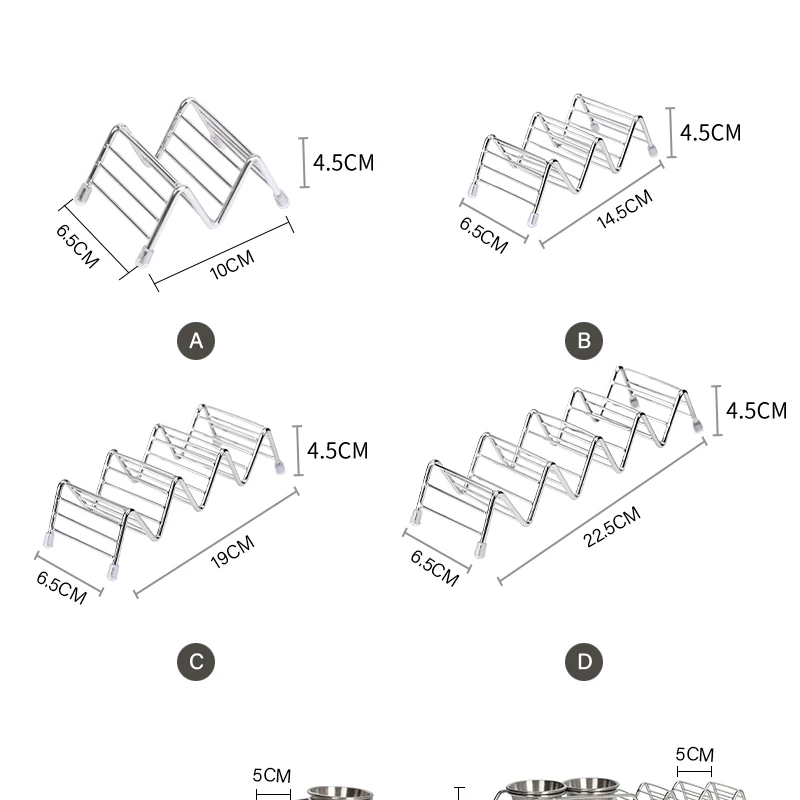 4.5CM
6.5CM
10CM
A

4.5CM
6.5CM
14.5CM
B

4.5CM
6.5CM
19CM
C

4.5CM
6.5CM
22.5CM
D

5CM

5CM