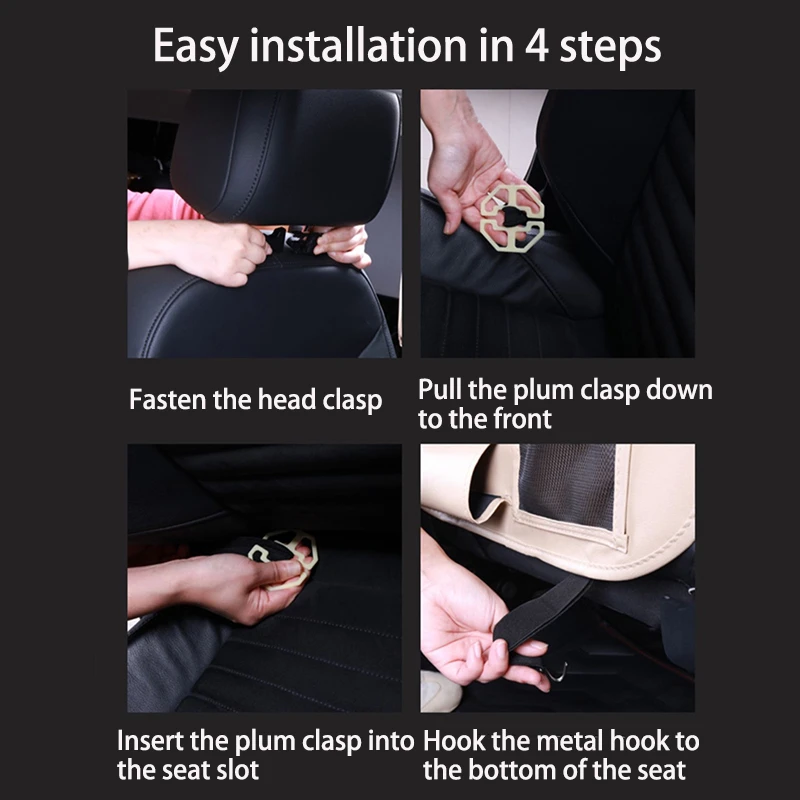 Easy installation in 4 steps

Fasten the head clasp

Pull the plum clasp down to the front

Insert the plum clasp into the seat slot

Hook the metal hook to the bottom of the seat