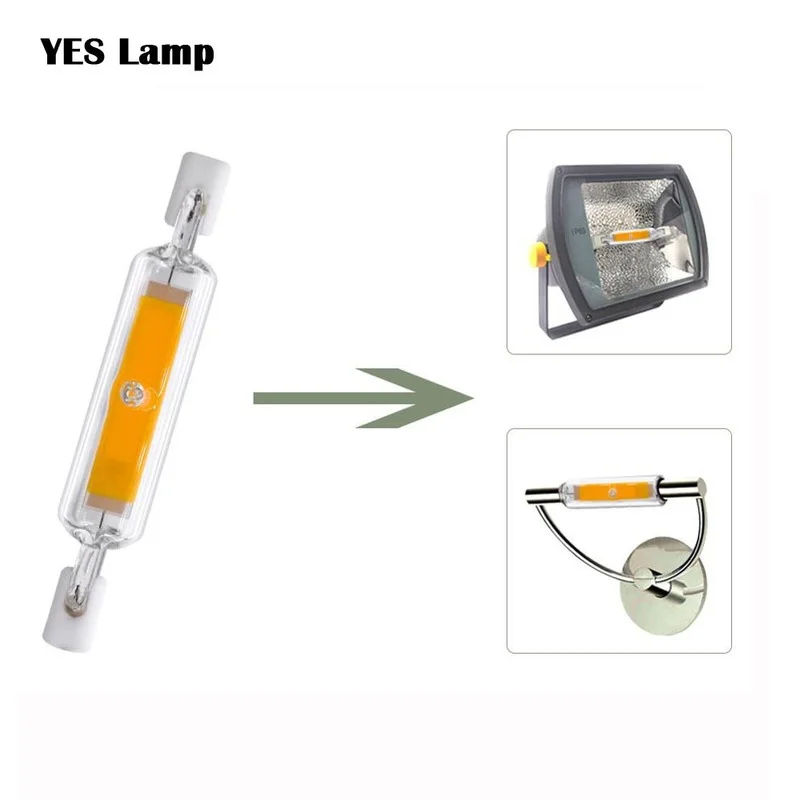 YES Lamp