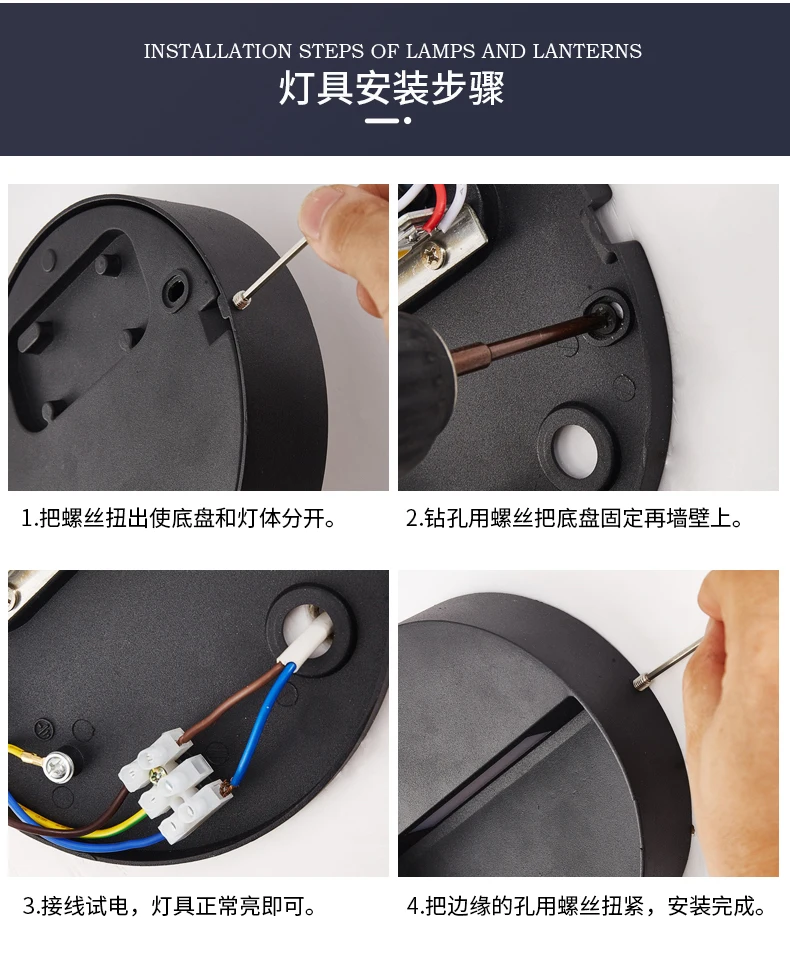 INSTALLATION STEPS OF LAMPS AND LANTERNS
灯具安装步骤

1.把螺丝扭出使底盘和灯体分开。

2.钻孔用螺丝把底盘固定再墙壁上。

3.接线试电，灯具正常亮即可。

4.把边缘的孔用螺丝扭紧，安装完成。