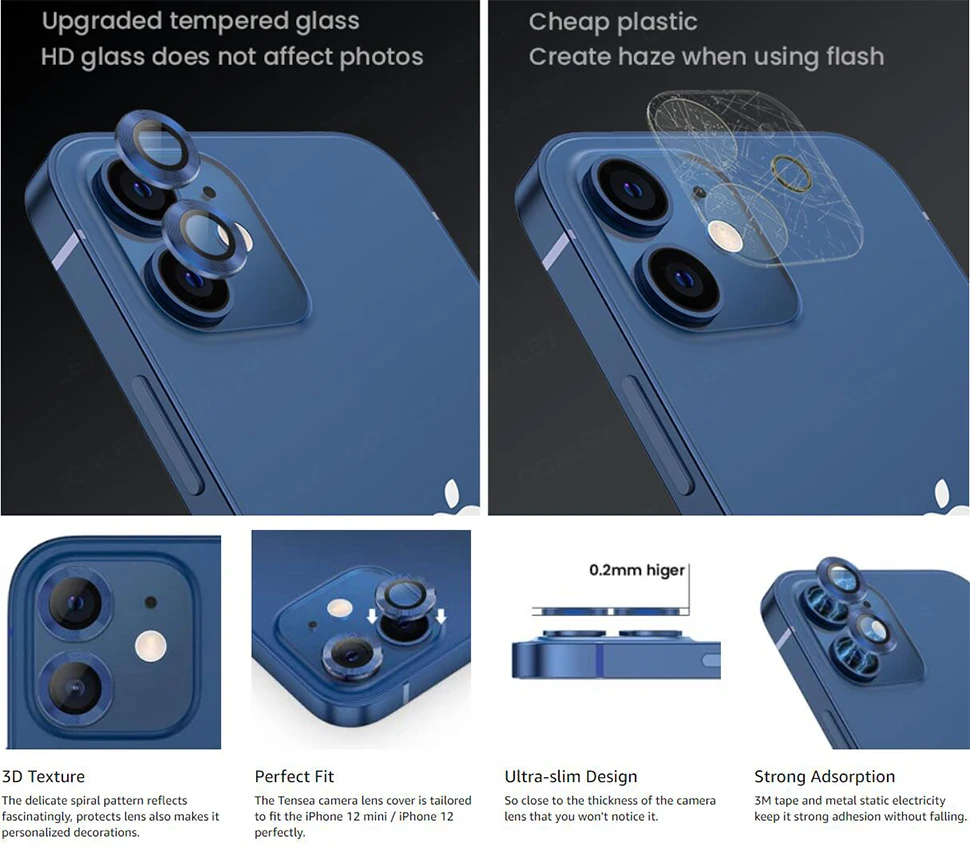 Upgraded tempered glass
HD glass does not affect photos

Cheap plastic
Create haze when using flash

0.2mm higer

3D Texture
The delicate spiral pattern reflects fascinatingly, protects lens also makes it personalized decorations.

Perfect Fit
The Tensea camera lens cover is tailored to fit the iPhone 12 mini / iPhone 12 perfectly.

Ultra-slim Design
So close to the thickness of the camera lens that you won't notice it.

Strong Adsorption
3M tape and metal static electricity keep it strong adhesion without falling.