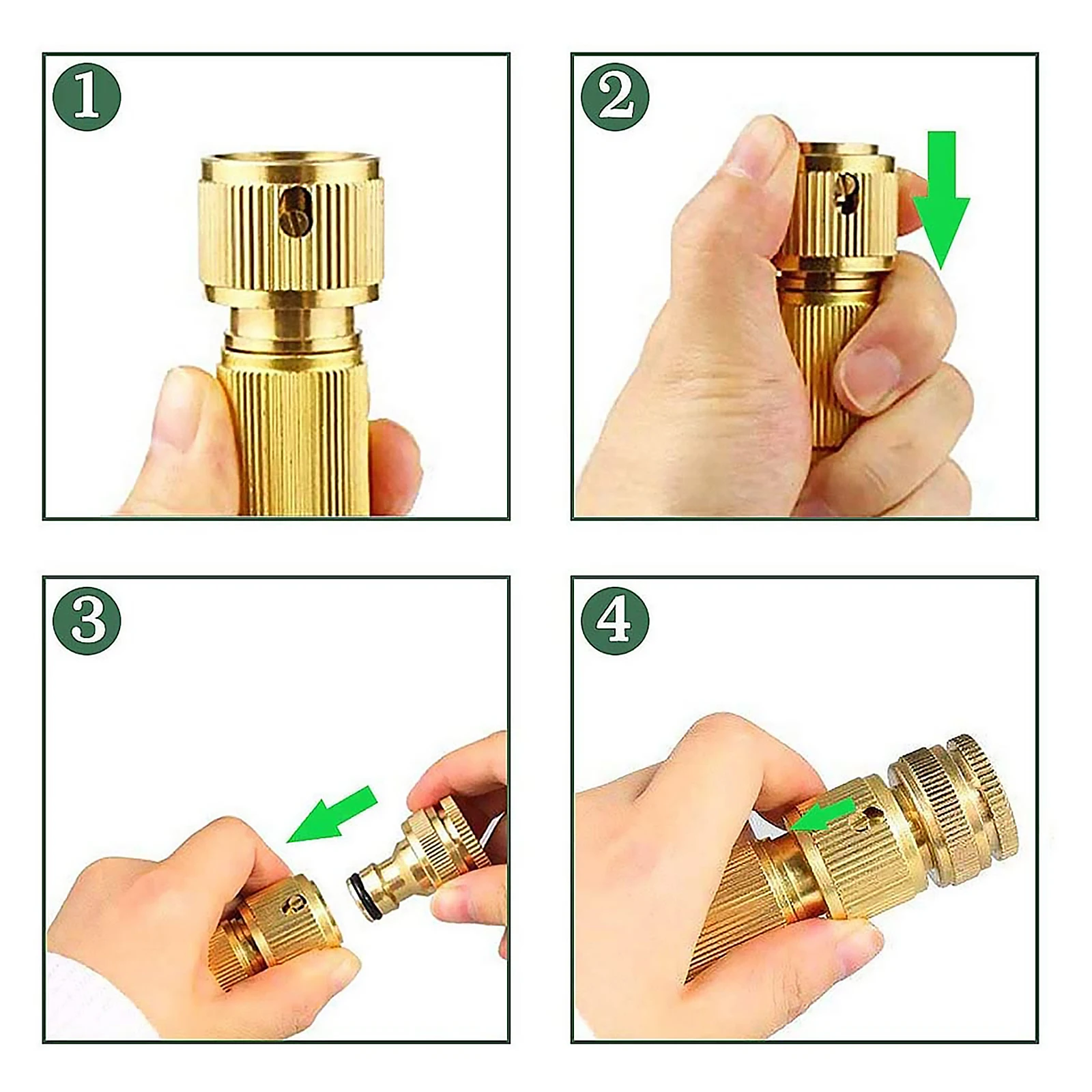 1

2

3

4