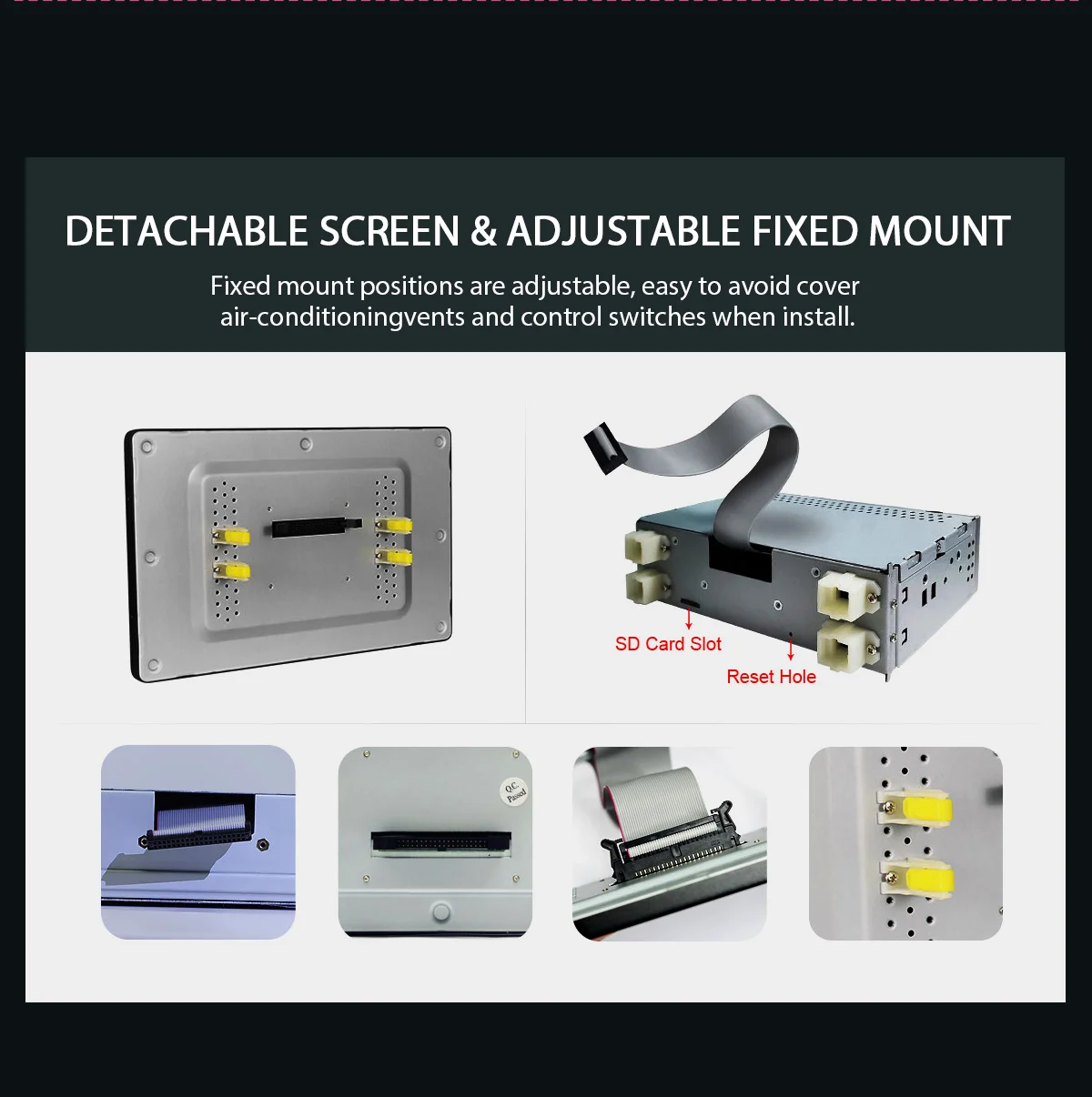 DETACHABLE SCREEN & ADJUSTABLE FIXED MOUNT

Fixed mount positions are adjustable, easy to avoid cover air-conditioningvents and control switches when install.

SD Card Slot

Reset Hole

Q.C. Passed