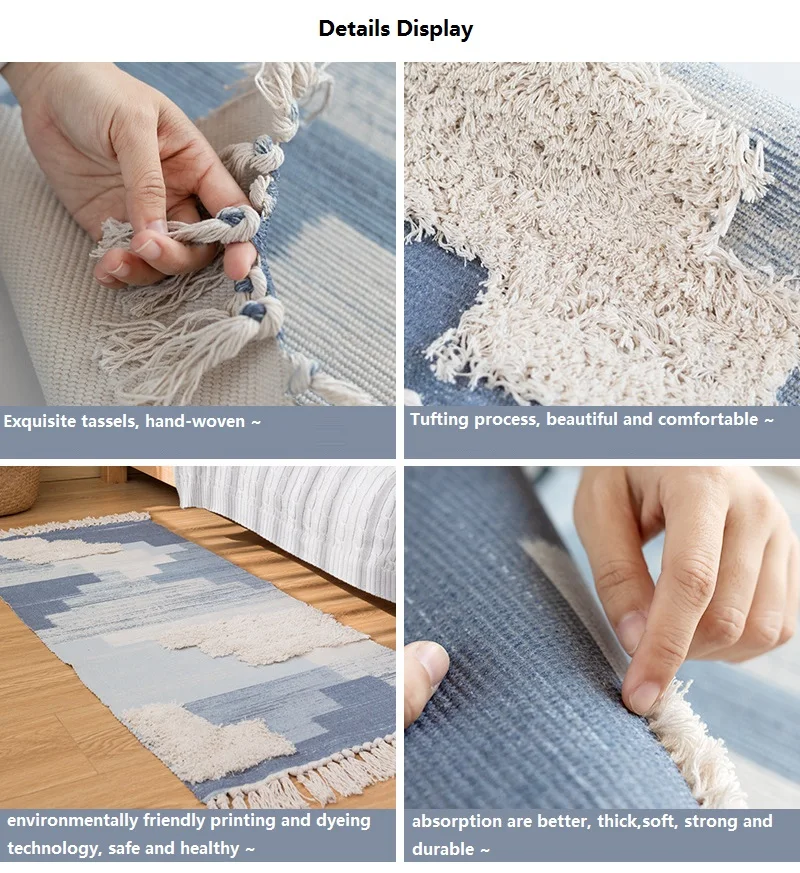 Details Display

Exquisite tassels, hand-woven ~

Tufting process, beautiful and comfortable ~

environmentally friendly printing and dyeing technology, safe and healthy ~

absorption are better, thick,soft, strong and durable ~