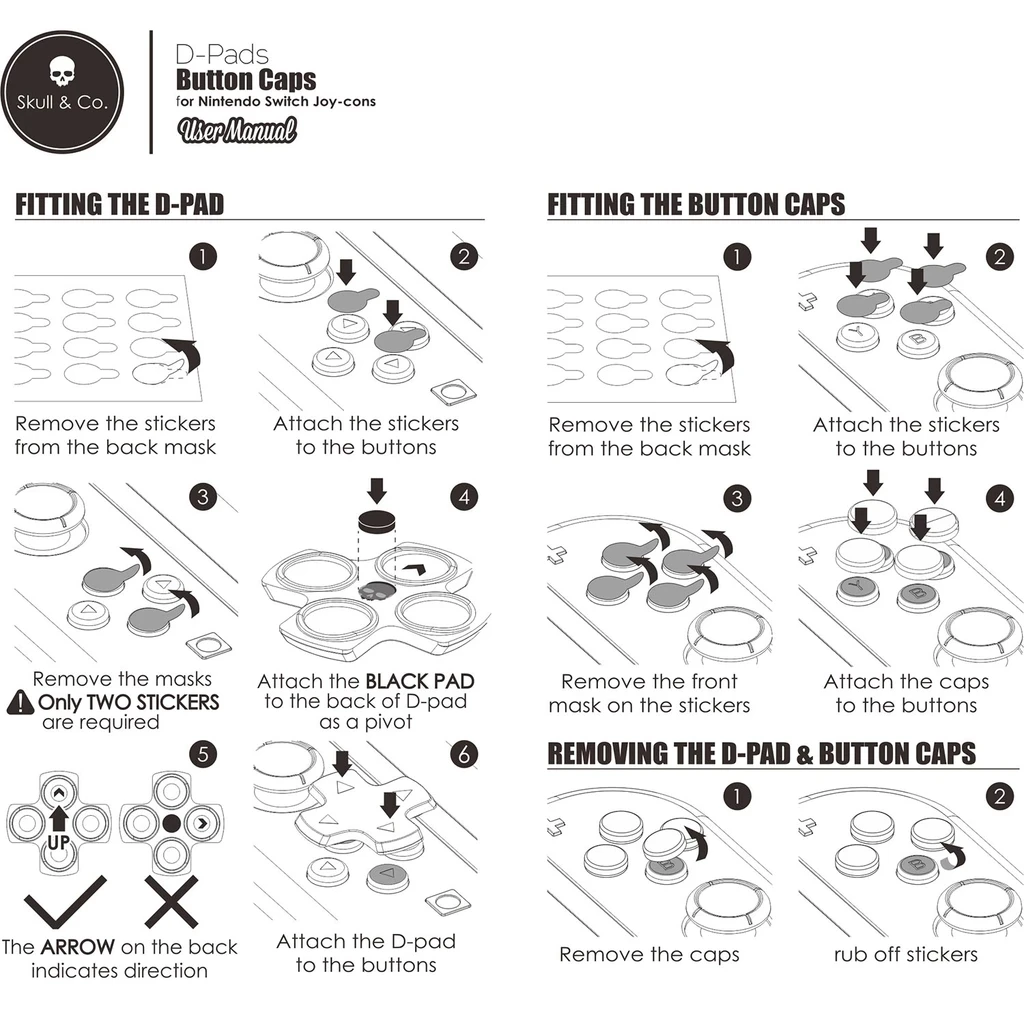 Skull & Co.

D-Pads
Button Caps
for Nintendo Switch Joy-cons
User Manual

FITTING THE D-PAD

1
Remove the stickers from the back mask

2
Attach the stickers to the buttons

3
Remove the masks
Only TWO STICKERS are required

4
Attach the BLACK PAD to the back of D-pad as a pivot

5
UP
The ARROW on the back indicates direction

6
Attach the D-pad to the buttons

FITTING THE BUTTON CAPS

1
Remove the stickers from the back mask

2
Y B
Attach the stickers to the buttons

3
Remove the front mask on the stickers

4
Y B
Attach the caps to the buttons

REMOVING THE D-PAD & BUTTON CAPS

1
B
Remove the caps

2
B
rub off stickers