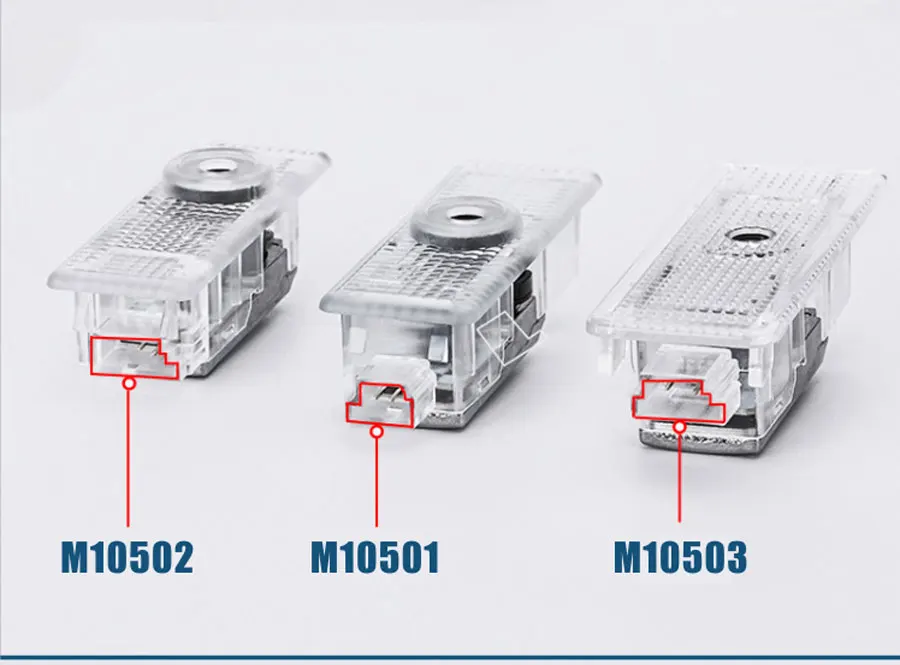 M10502

M10501

M10503