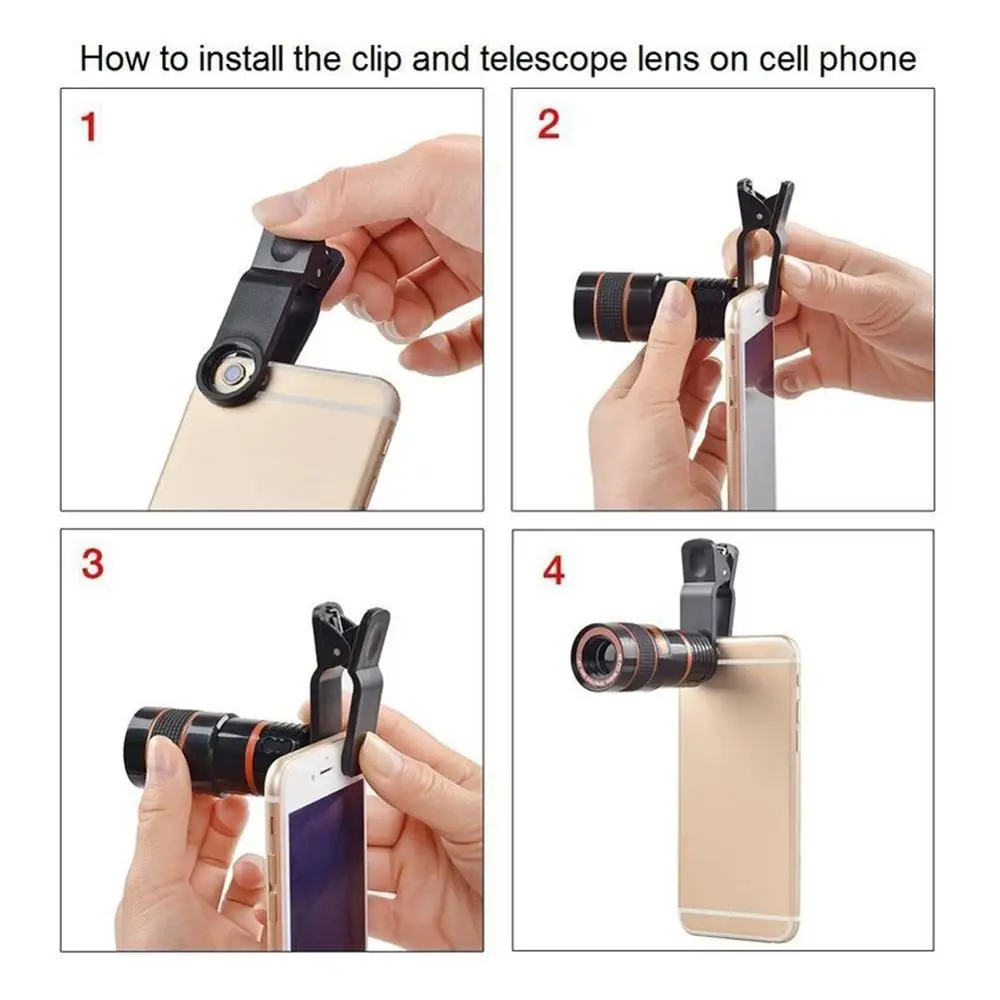 How to install the clip and telescope lens on cell phone

1

2

3

4