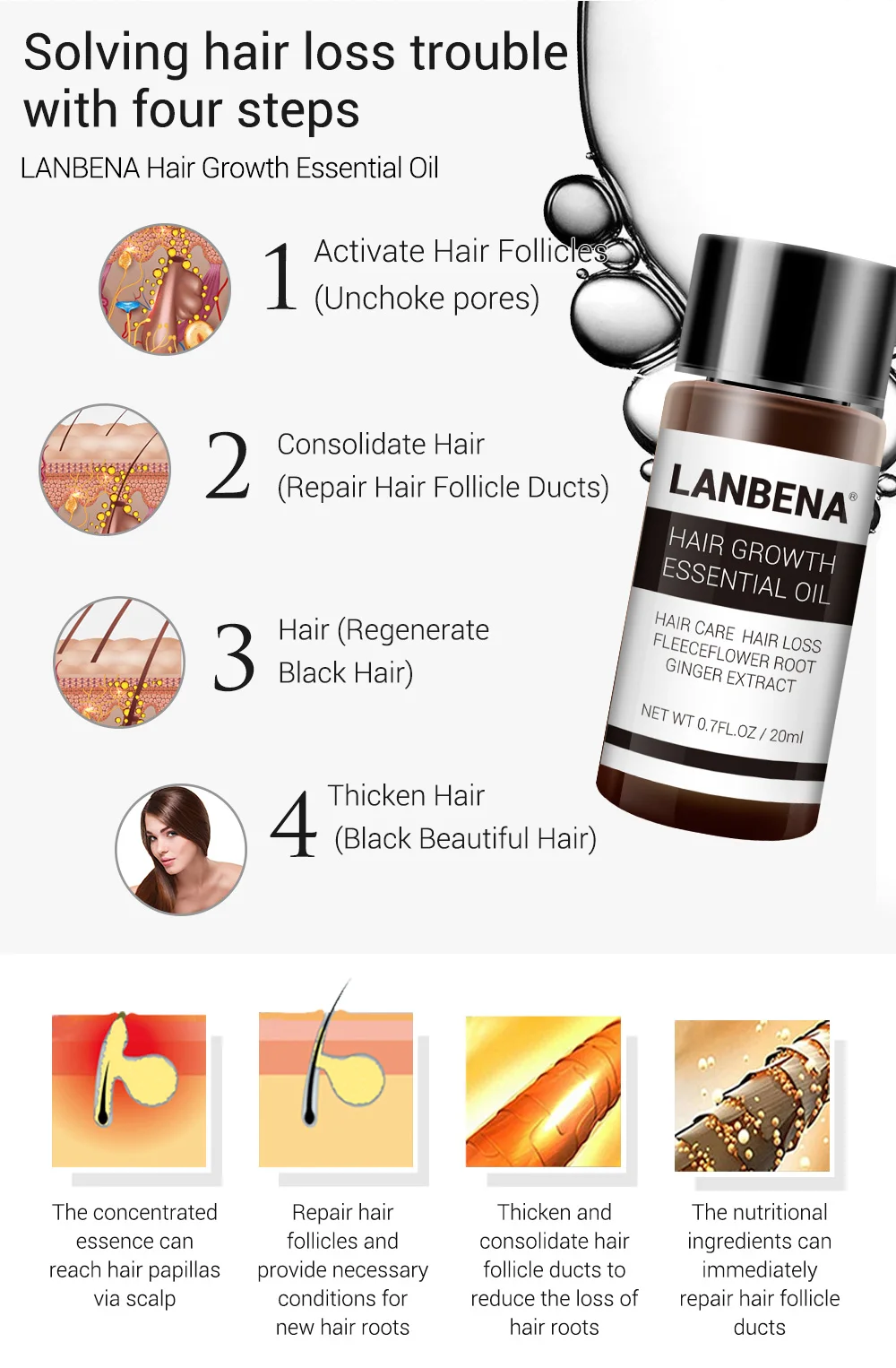 Solving hair loss trouble with four steps

LANBENA Hair Growth Essential Oil

1 Activate Hair Follicles (Unchoke pores)

2 Consolidate Hair (Repair Hair Follicle Ducts)

3 Hair (Regenerate Black Hair)

4 Thicken Hair (Black Beautiful Hair)

LANBENA®

HAIR GROWTH ESSENTIAL OIL

HAIR CARE HAIR LOSS
FLEECEFLOWER ROOT
GINGER EXTRACT

NET WT 0.7FL.OZ / 20ml

The concentrated essence can reach hair papillas via scalp

Repair hair follicles and provide necessary conditions for new hair roots

Thicken and consolidate hair follicle ducts to reduce the loss of hair roots

The nutritional ingredients can immediately repair hair follicle ducts