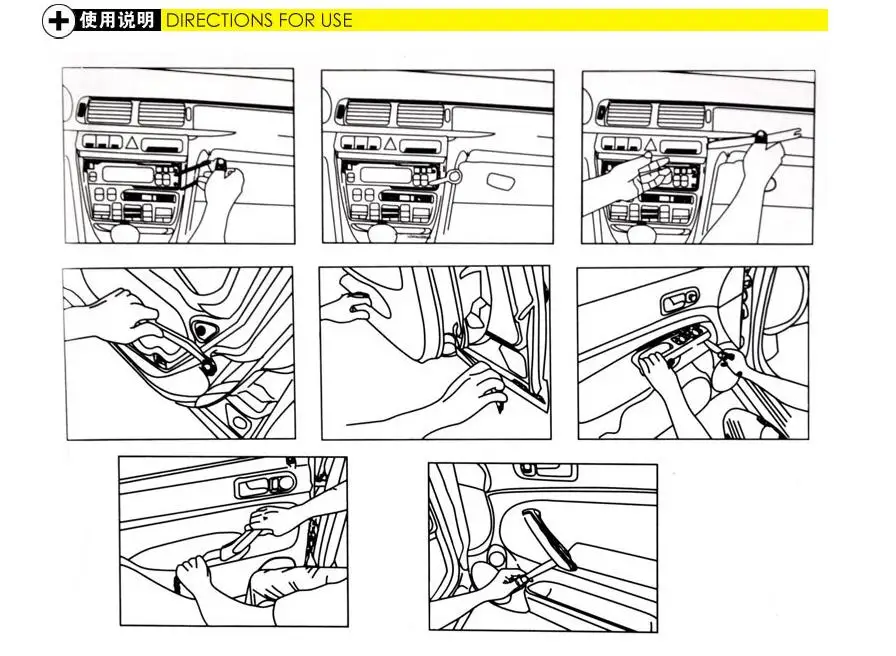 使用说明 DIRECTIONS FOR USE