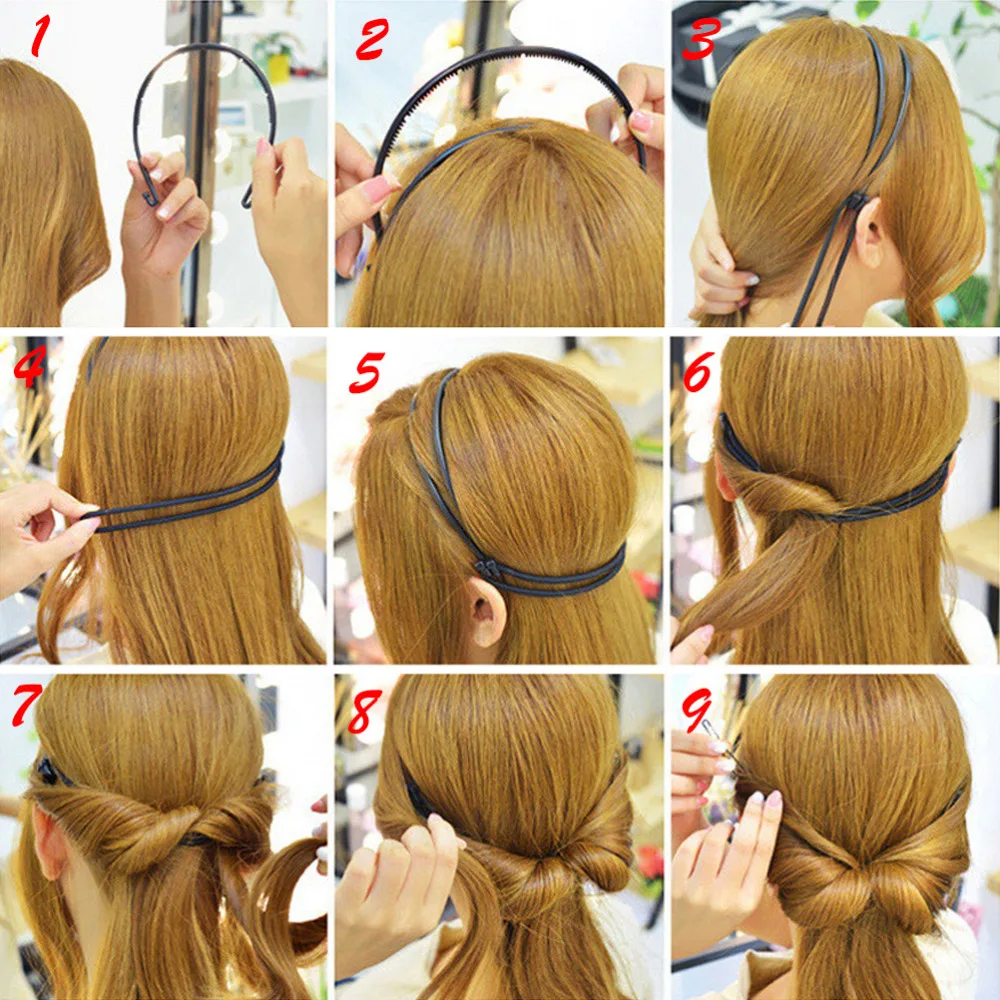 1
2
3
4
5
6
7
8
9