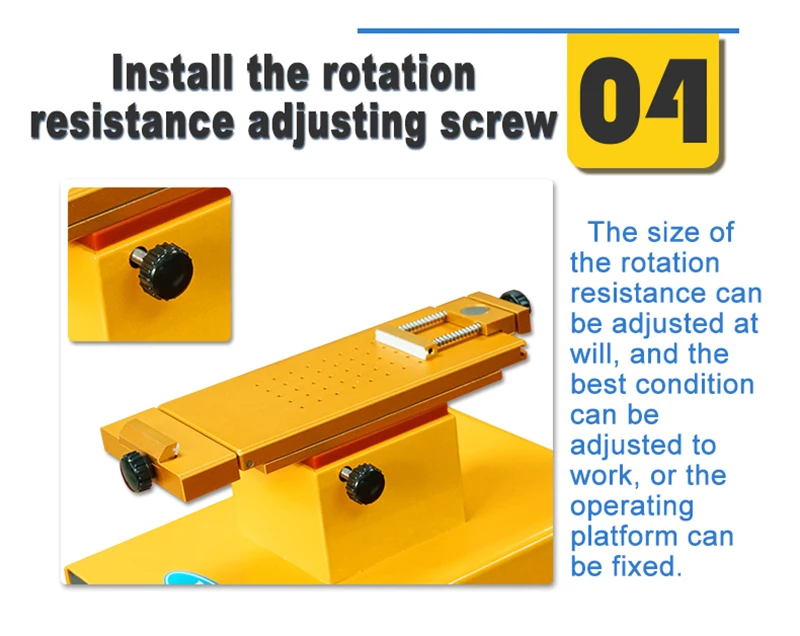 Install the rotation resistance adjusting screw

04

The size of the rotation resistance can be adjusted at will, and the best condition can be adjusted to work, or the operating platform can be fixed.