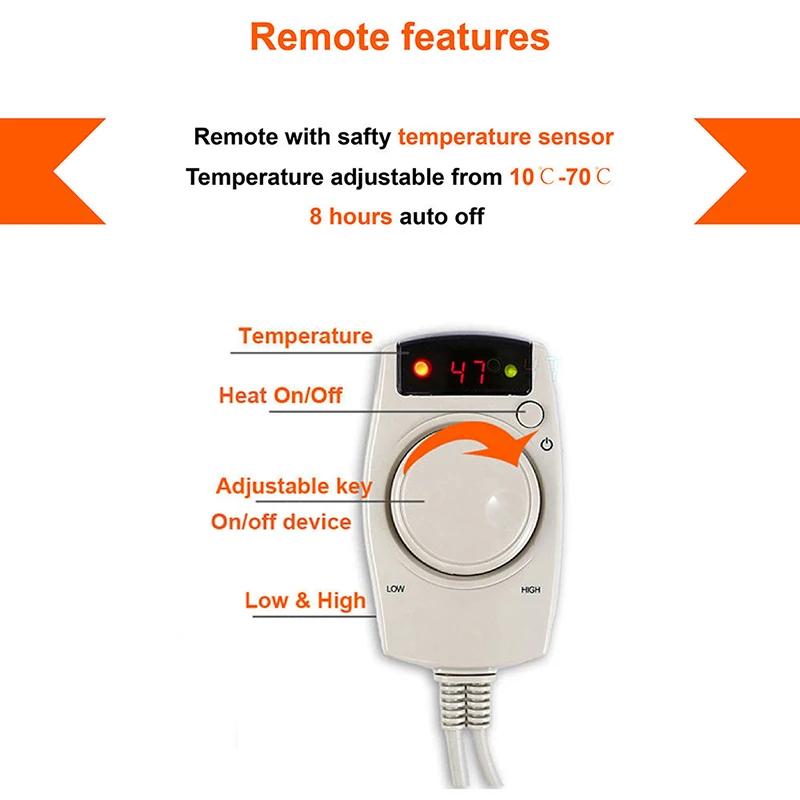 Remote features

Remote with safty temperature sensor
Temperature adjustable from 10℃-70℃
8 hours auto off

Temperature

47

Heat On/Off

Adjustable key
On/off device

Low & High

LOW

HIGH