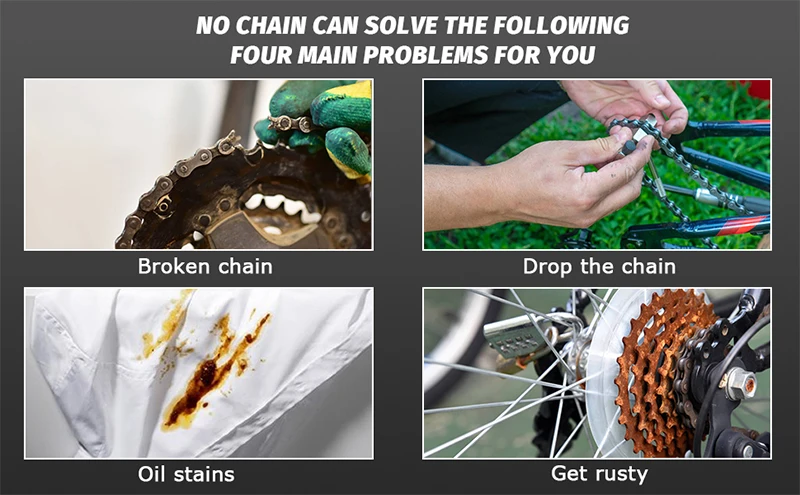 NO CHAIN CAN SOLVE THE FOLLOWING FOUR MAIN PROBLEMS FOR YOU

Broken chain

Drop the chain

Oil stains

Get rusty