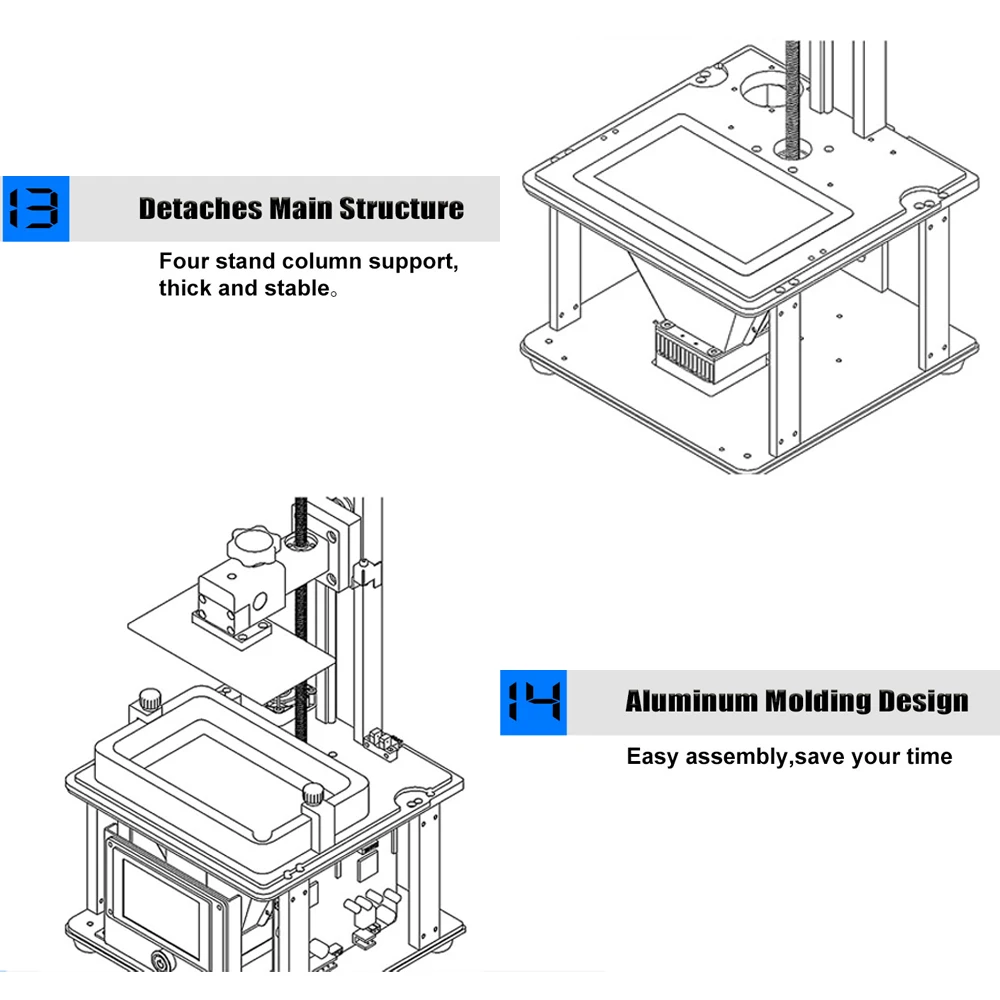 13 Detaches Main Structure

Four stand column support, thick and stable。

14 Aluminum Molding Design

Easy assembly,save your time