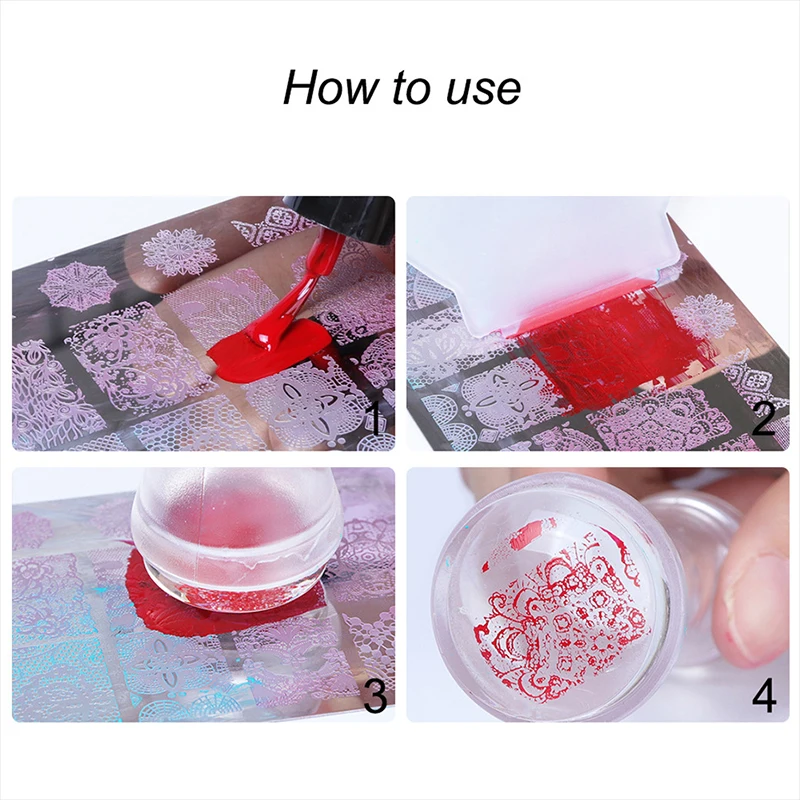 How to use

1

2

3

4