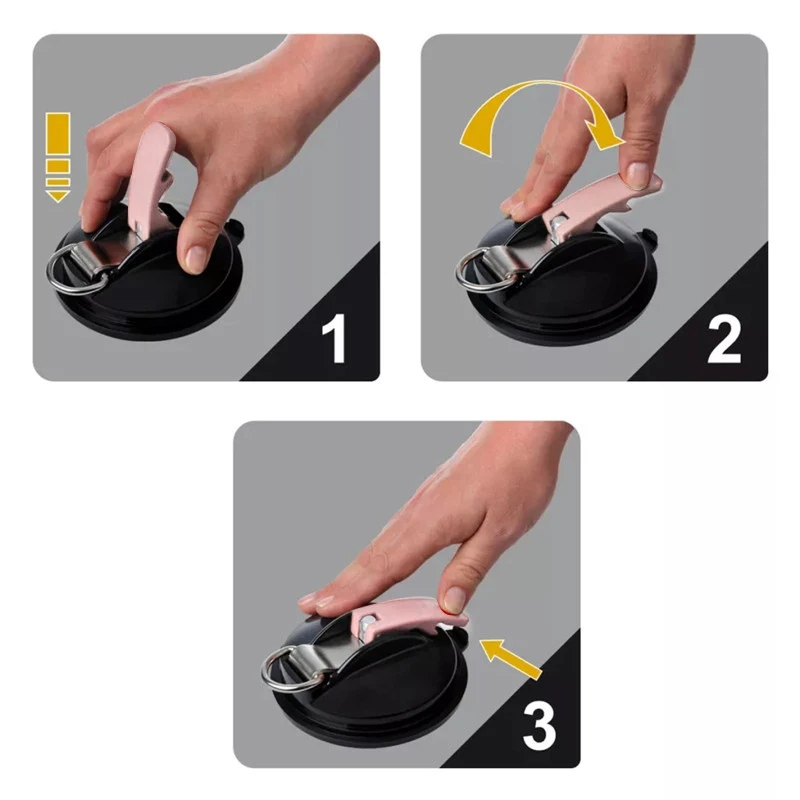 1

2

3