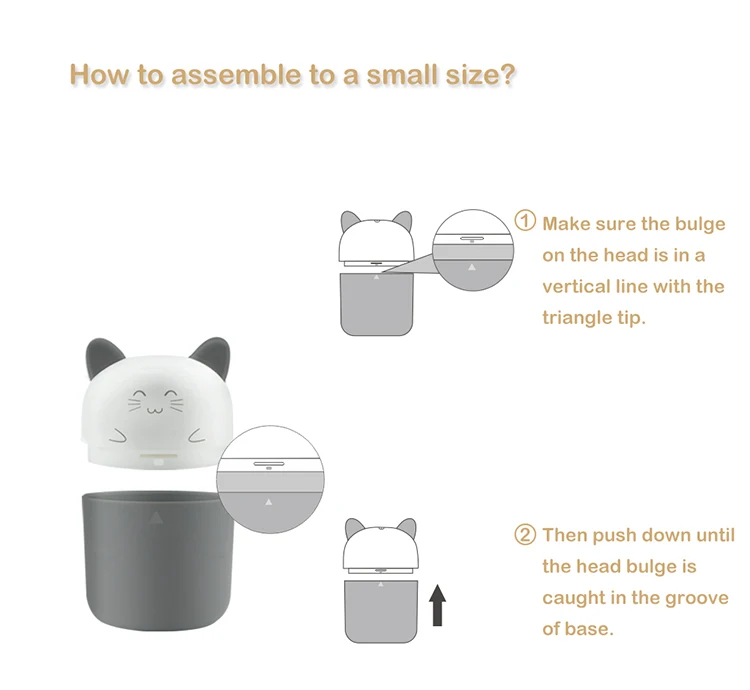 How to assemble to a small size?

① Make sure the bulge on the head is in a vertical line with the triangle tip.

② Then push down until the head bulge is caught in the groove of base.