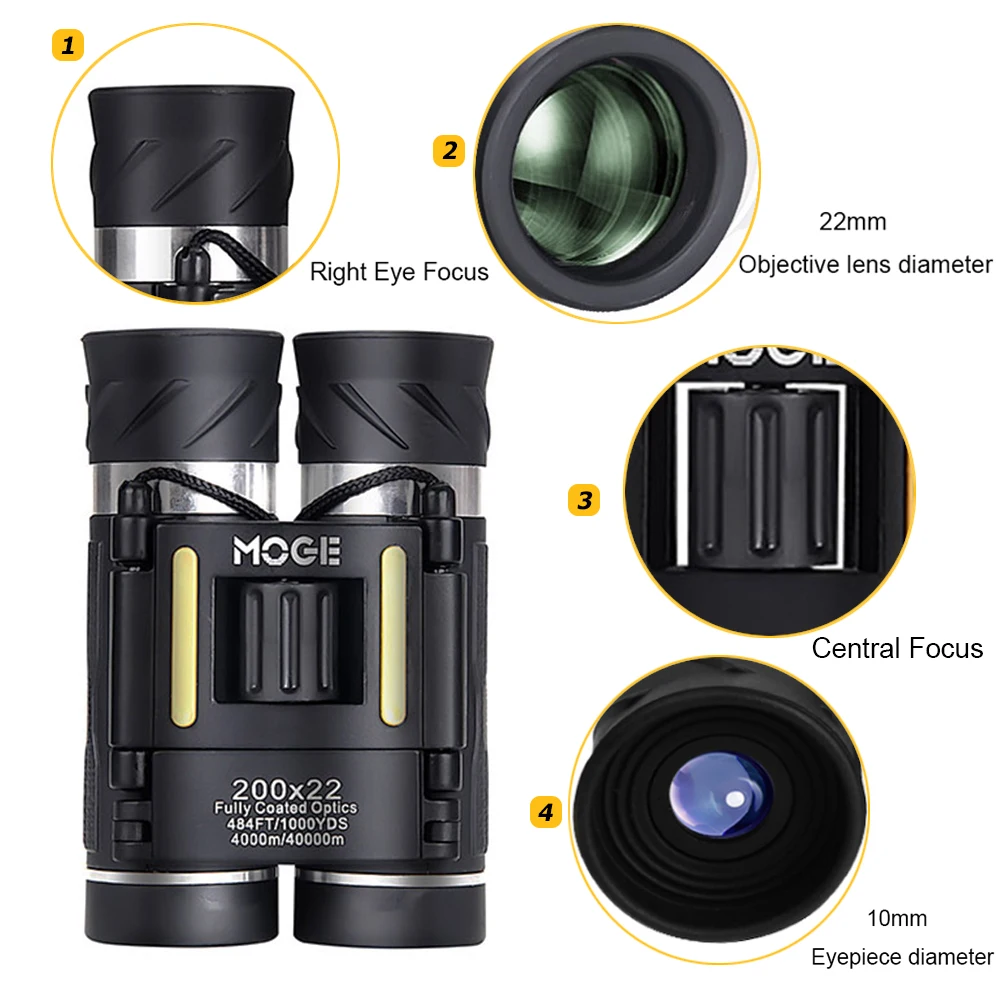 1

Right Eye Focus

2

22mm
Objective lens diameter

MOGE

200x22
Fully Coated Optics
484FT/1000YDS
4000m/40000m

3

Central Focus

4

10mm
Eyepiece diameter