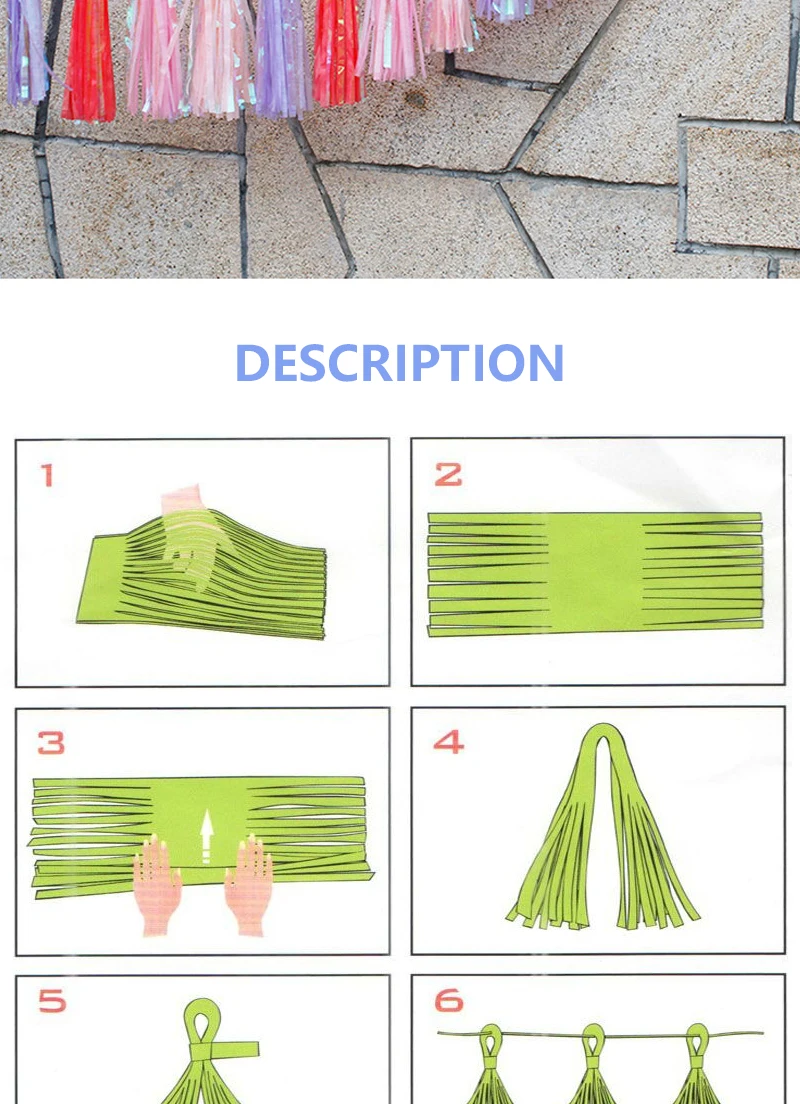 DESCRIPTION

1

2

3

4

5

6