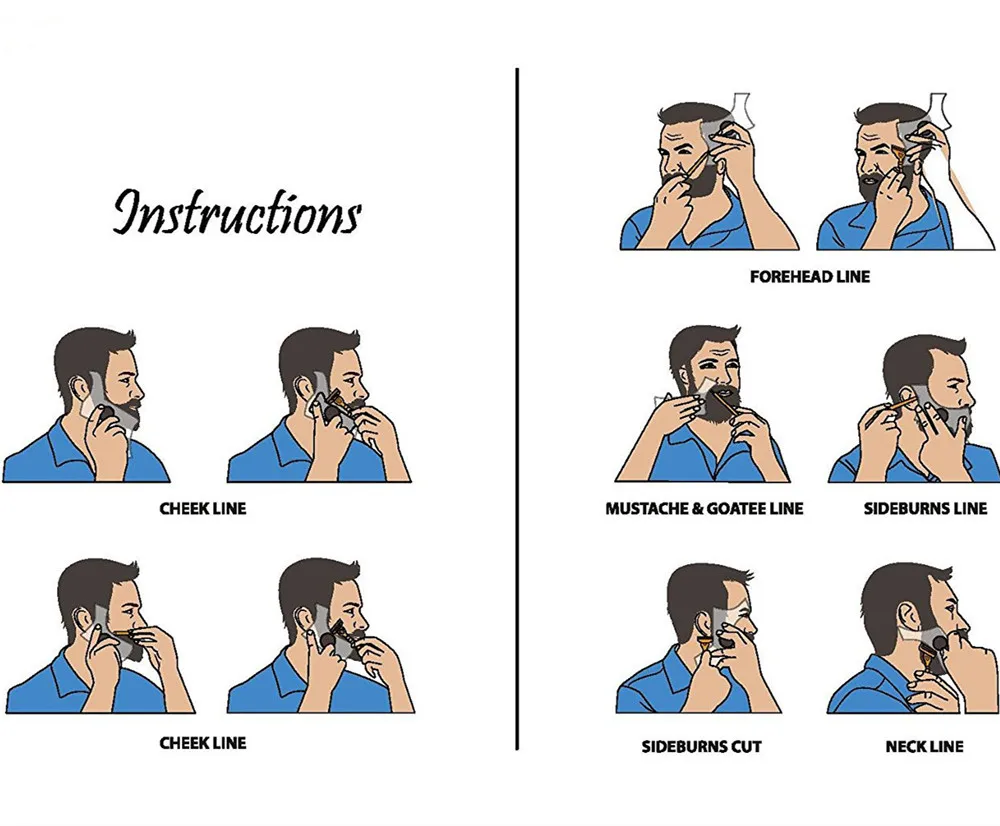 Instructions

CHEEK LINE

CHEEK LINE

FOREHEAD LINE

MUSTACHE & GOATEE LINE

SIDEBURNS LINE

SIDEBURNS CUT

NECK LINE