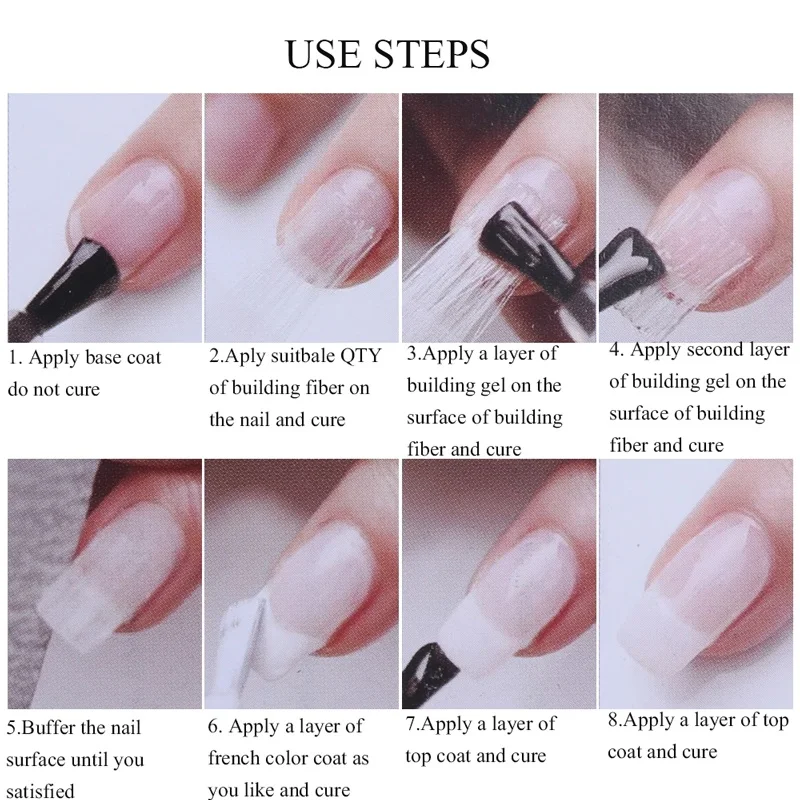 USE STEPS

1. Apply base coat do not cure

2.Aply suitbale QTY of building fiber on the nail and cure

3.Apply a layer of building gel on the surface of building fiber and cure

4. Apply second layer of building gel on the surface of building fiber and cure

5.Buffer the nail surface until you satisfied

6. Apply a layer of french color coat as you like and cure

7.Apply a layer of top coat and cure

8.Apply a layer of top coat and cure