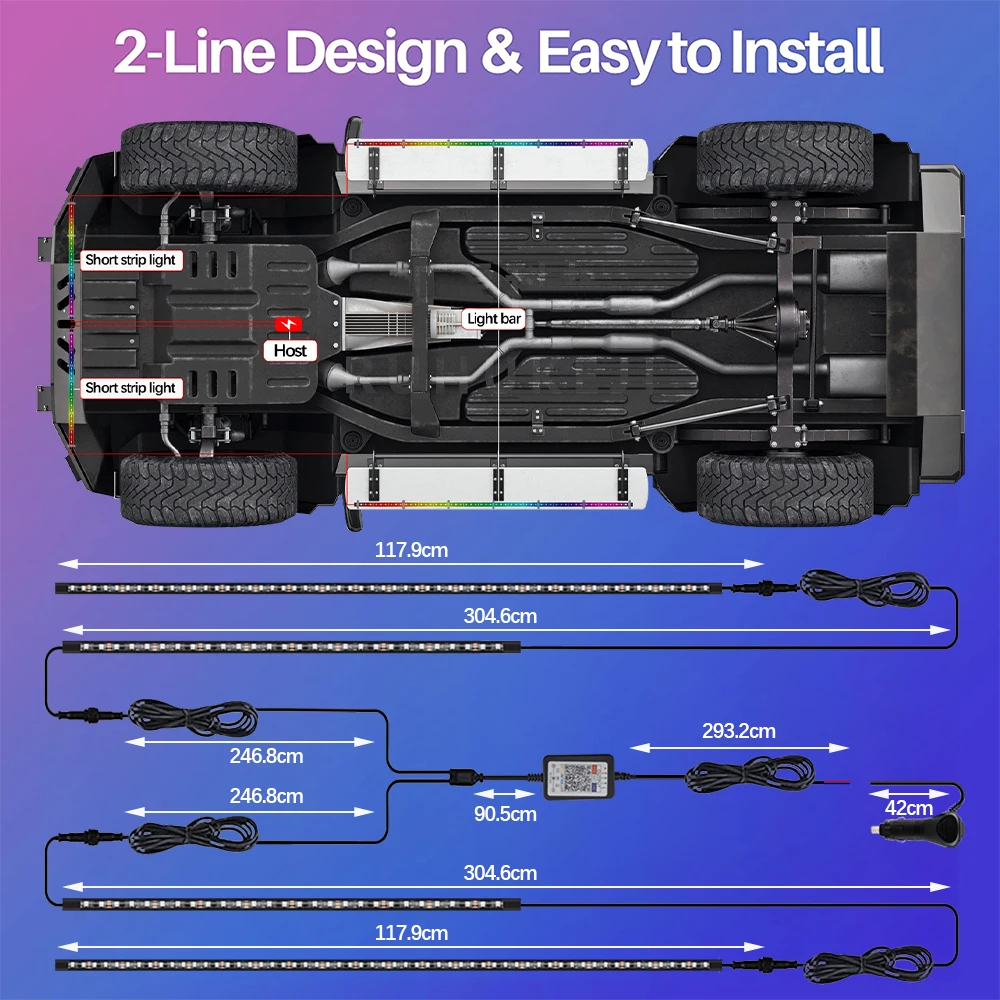 2-Line Design & Easy to Install

Short strip light

Host

Light bar

Short strip light

117.9cm

304.6cm

246.8cm

293.2cm

246.8cm

90.5cm

42cm

304.6cm

117.9cm