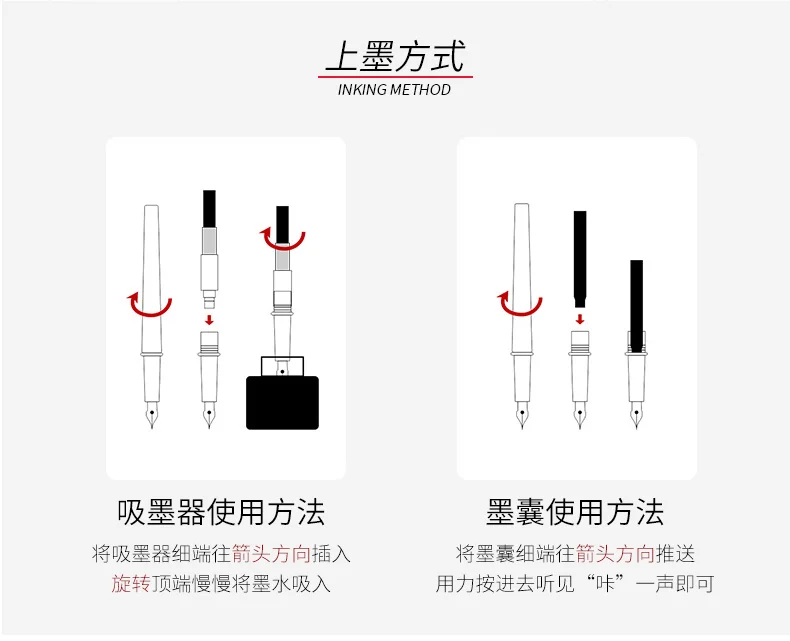 上墨方式
INKING METHOD

吸墨器使用方法
将吸墨器细端往箭头方向插入
旋转顶端慢慢将墨水吸入

墨囊使用方法
将墨囊细端往箭头方向推送
用力按进去听见“咔”一声即可