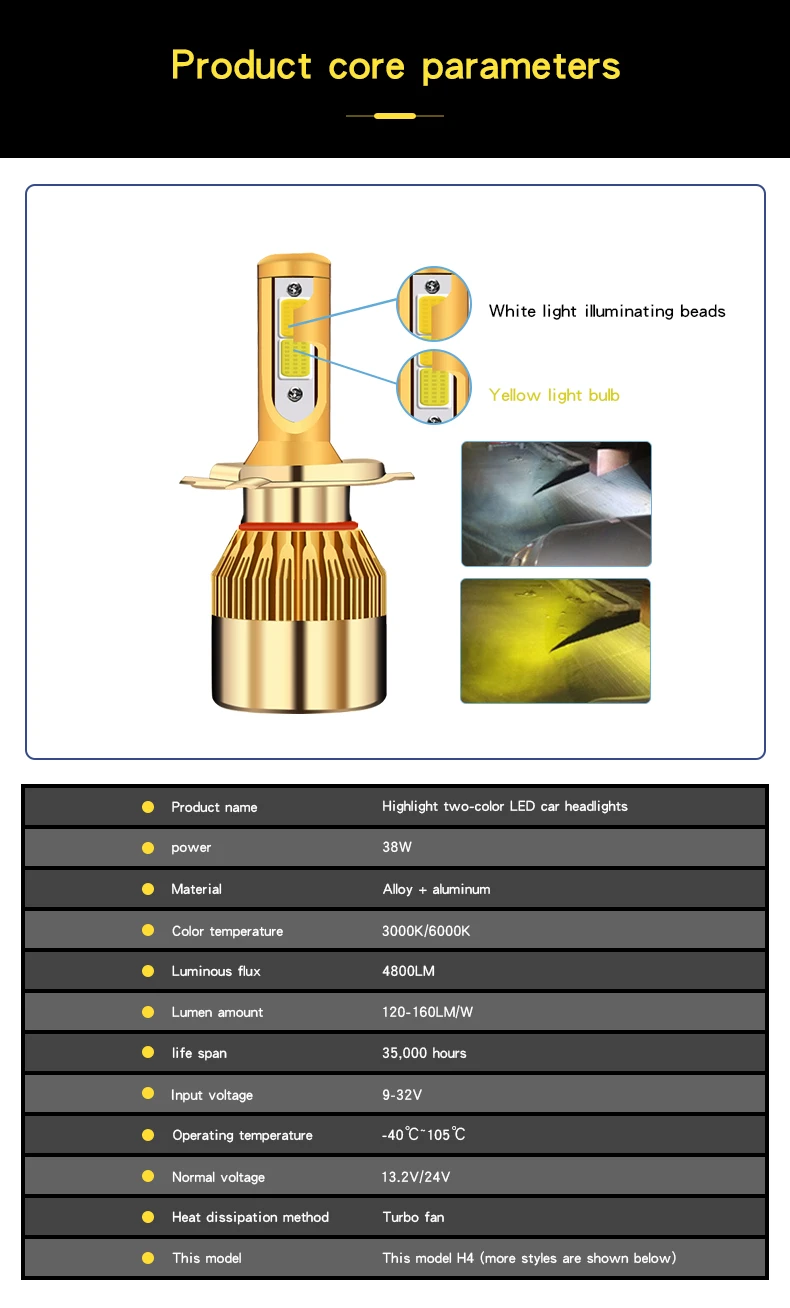 Product core parameters

White light illuminating beads

Yellow light bulb

| | |
|---|---|
| Product name | Highlight two-color LED car headlights |
| power | 38W |
| Material | Alloy + aluminum |
| Color temperature | 3000K/6000K |
| Luminous flux | 4800LM |
| Lumen amount | 120-160LM/W |
| life span | 35,000 hours |
| Input voltage | 9-32V |
| Operating temperature | -40℃~105℃ |
| Normal voltage | 13.2V/24V |
| Heat dissipation method | Turbo fan |
| This model | This model H4 (more styles are shown below) |