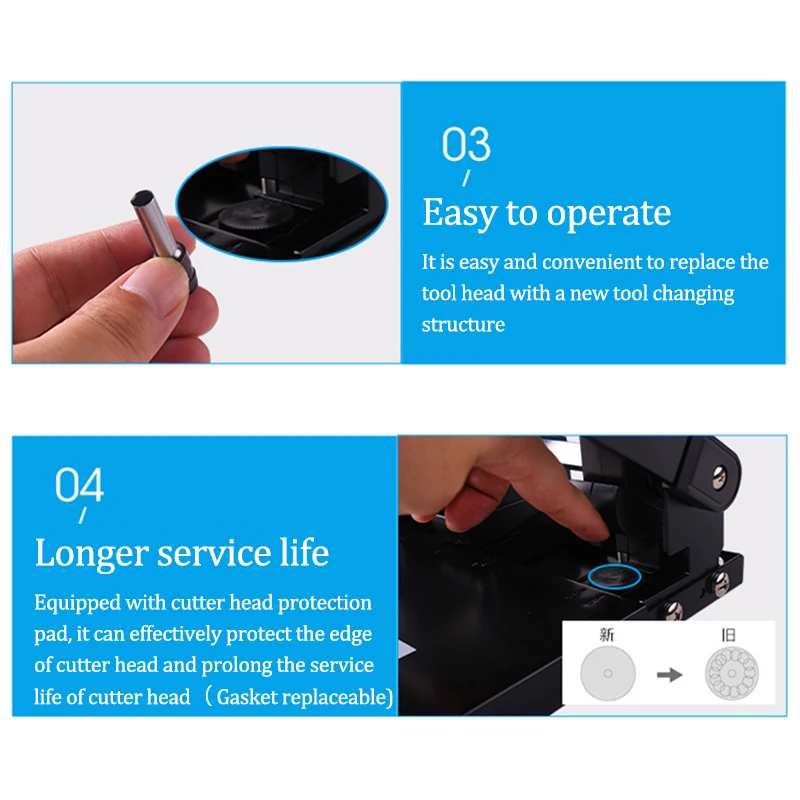 03
/
Easy to operate
It is easy and convenient to replace the tool head with a new tool changing structure

04
/
Longer service life
Equipped with cutter head protection pad, it can effectively protect the edge of cutter head and prolong the service life of cutter head （Gasket replaceable)

新
旧