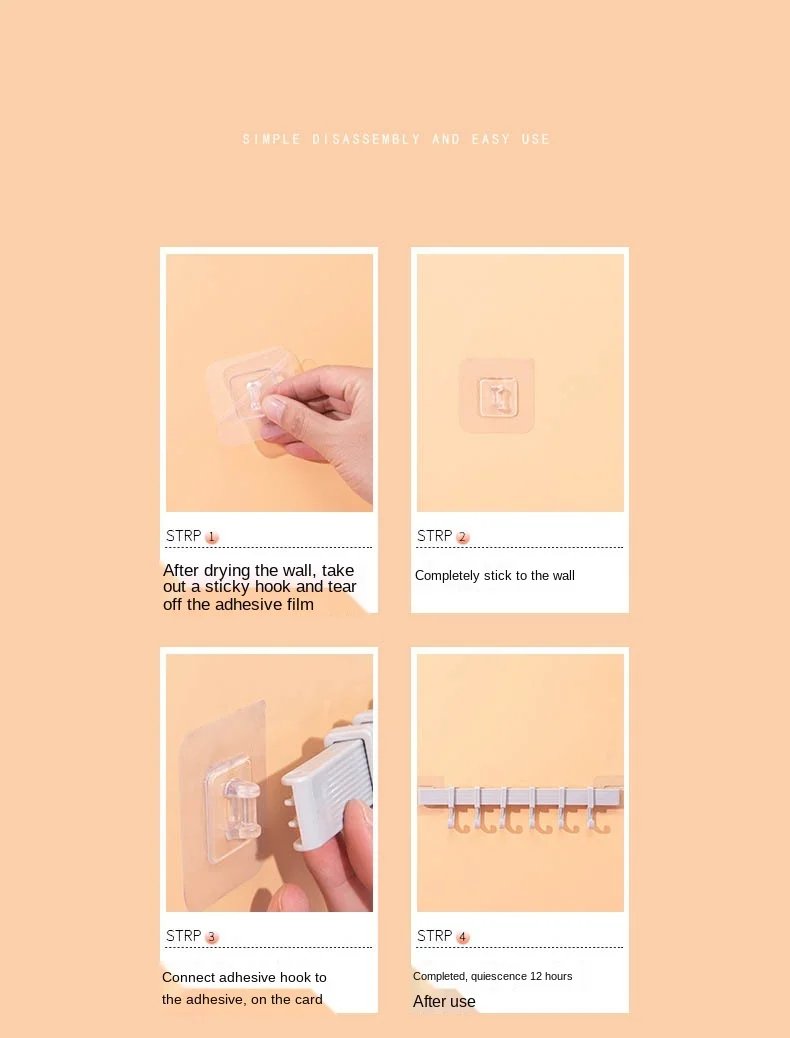 SIMPLE DISASSEMBLY AND EASY USE

STRP 1

After drying the wall, take out a sticky hook and tear off the adhesive film

STRP 2

Completely stick to the wall

STRP 3

Connect adhesive hook to the adhesive, on the card

STRP 4

Completed, quiescence 12 hours

After use