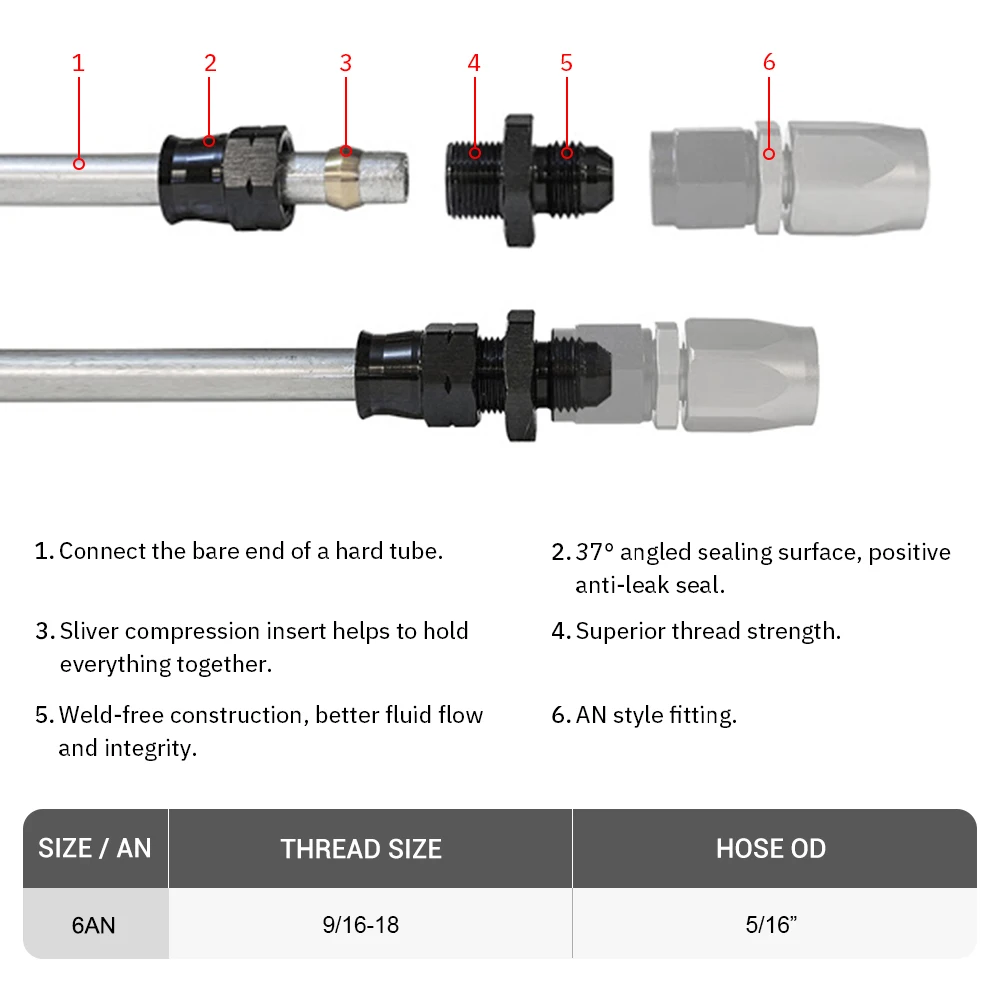 1 2 3 4 5 6

1. Connect the bare end of a hard tube.

2. 37° angled sealing surface, positive anti-leak seal.

3. Sliver compression insert helps to hold everything together.

4. Superior thread strength.

5. Weld-free construction, better fluid flow and integrity.

6. AN style fitting.

| SIZE / AN | THREAD SIZE | HOSE OD |
|---|---|---|
| 6AN | 9/16-18 | 5/16” |