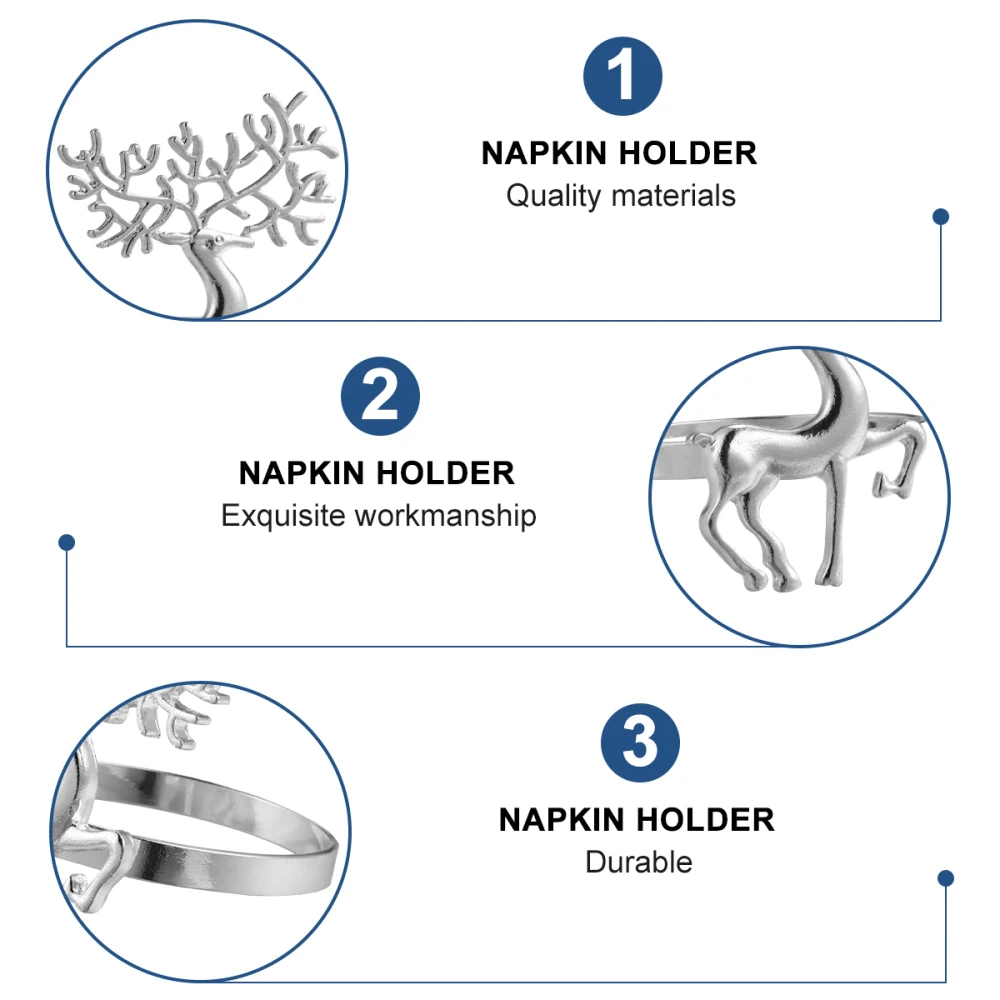 1

NAPKIN HOLDER
Quality materials

2

NAPKIN HOLDER
Exquisite workmanship

3

NAPKIN HOLDER
Durable