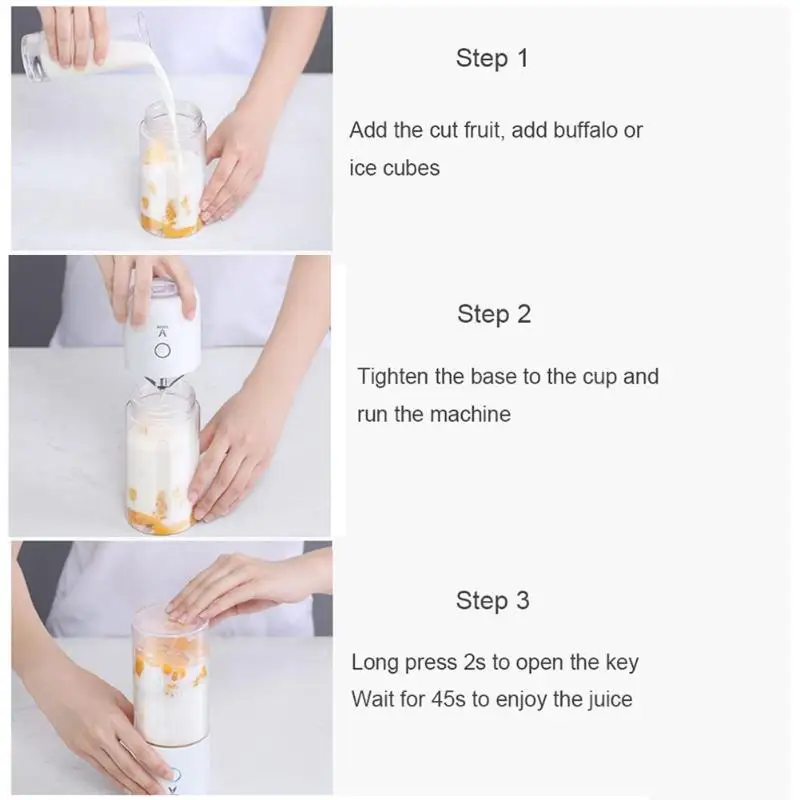 Step 1

Add the cut fruit, add buffalo or ice cubes

Step 2

Tighten the base to the cup and run the machine

Step 3

Long press 2s to open the key
Wait for 45s to enjoy the juice