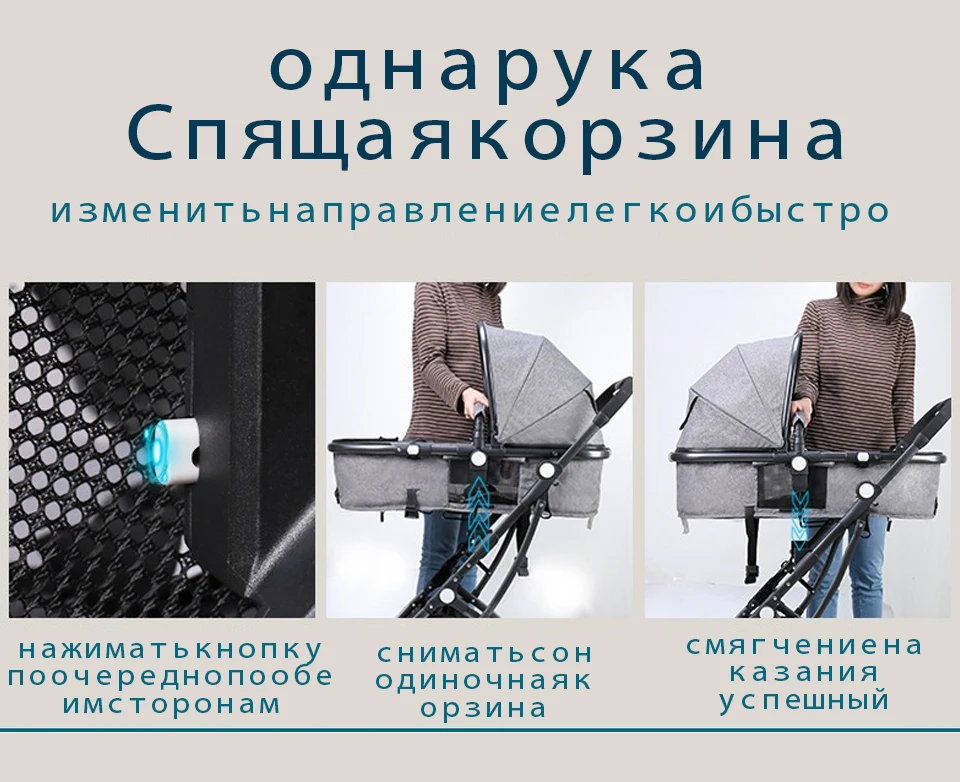 однарука
Спящаякорзина
изменитьнаправлениелегкоибыстро

нажиматькнопку поочереднопообе имсторонам

сниматьсон одиночнаяк орзина

смягчениена казания успешный