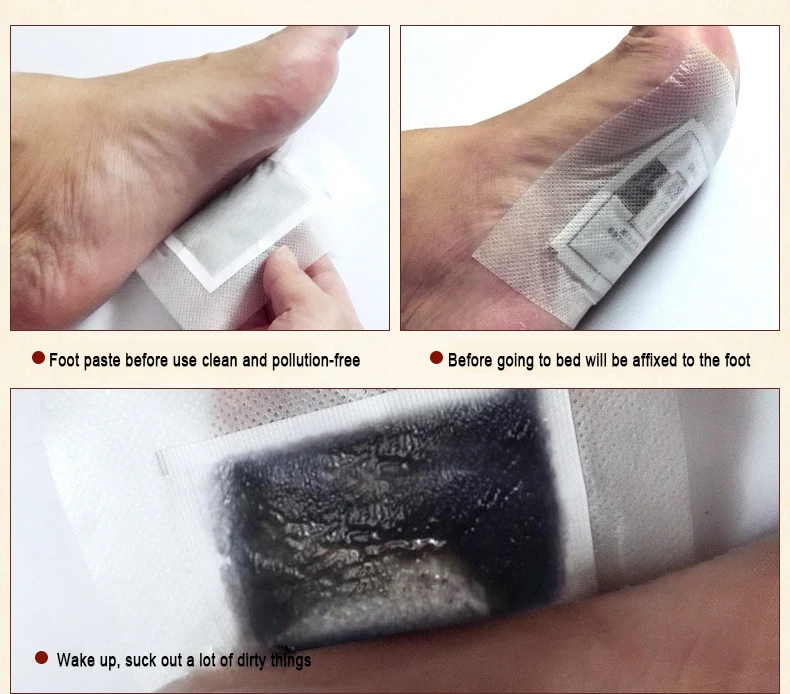 Foot paste before use clean and pollution-free

Before going to bed will be affixed to the foot

Wake up, suck out a lot of dirty things