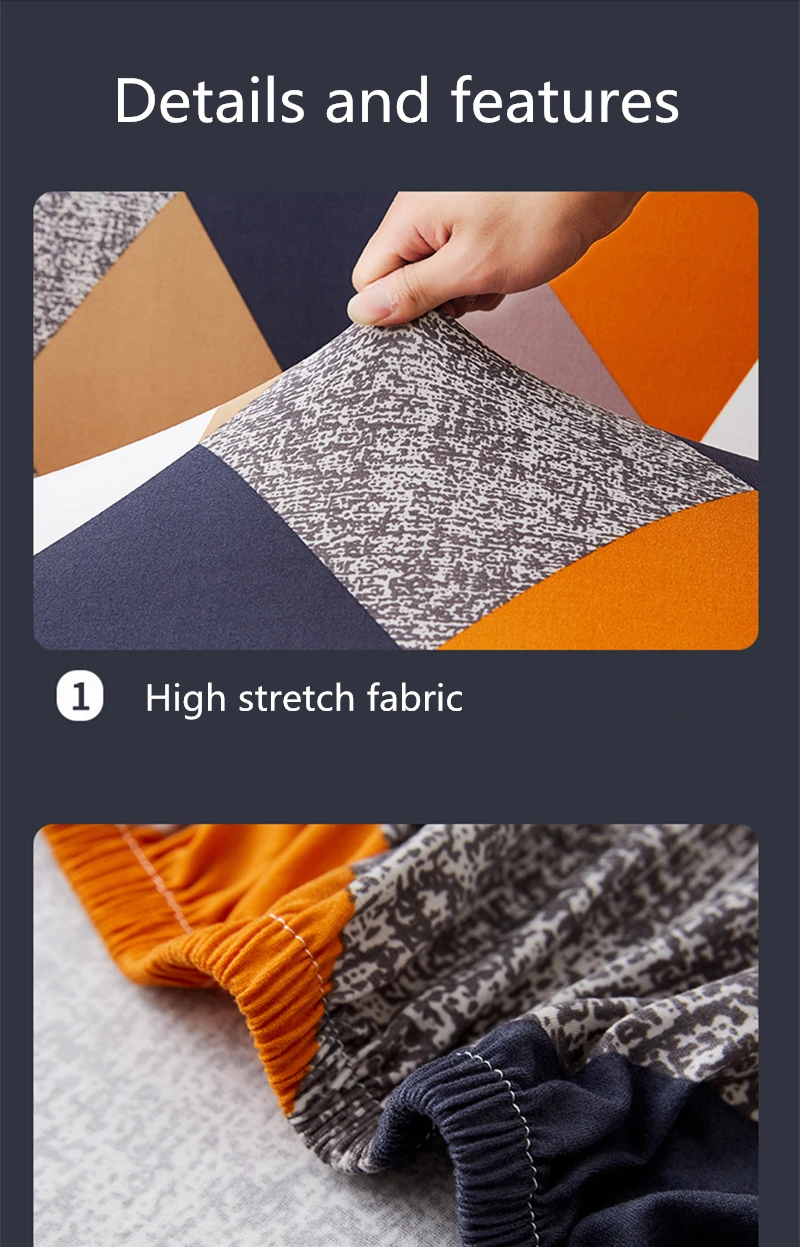 Details and features

1 High stretch fabric