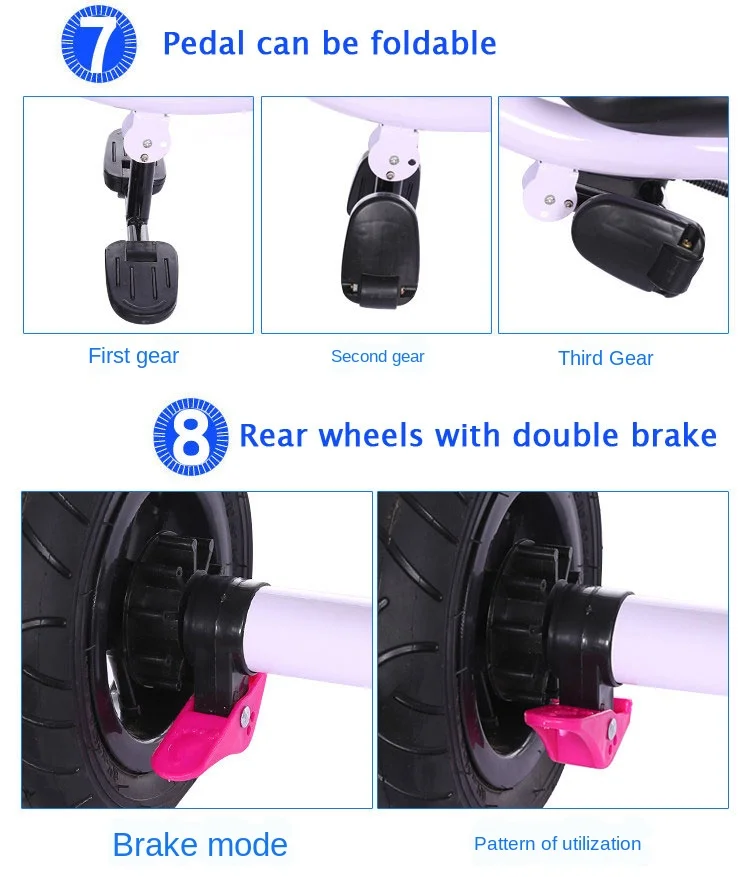 7 Pedal can be foldable

First gear

Second gear

Third Gear

8 Rear wheels with double brake

Brake mode

Pattern of utilization