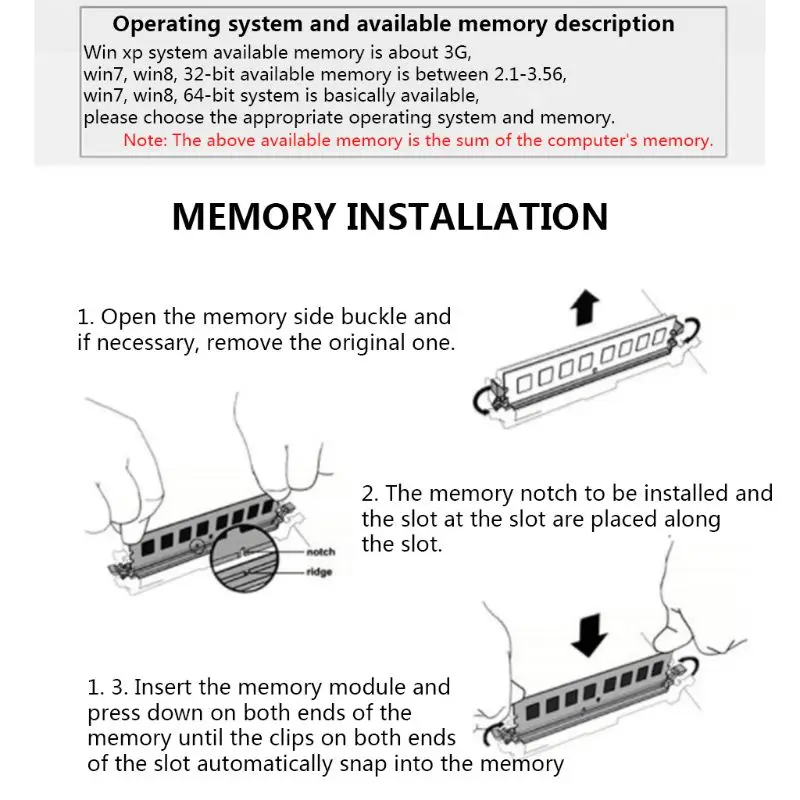 Operating system and available memory description
Win xp system available memory is about 3G,
win7, win8, 32-bit available memory is between 2.1-3.56,
win7, win8, 64-bit system is basically available,
please choose the appropriate operating system and memory.
Note: The above available memory is the sum of the computer's memory.

MEMORY INSTALLATION

1. Open the memory side buckle and if necessary, remove the original one.

notch
ridge

2. The memory notch to be installed and the slot at the slot are placed along the slot.

1. 3. Insert the memory module and press down on both ends of the memory until the clips on both ends of the slot automatically snap into the memory