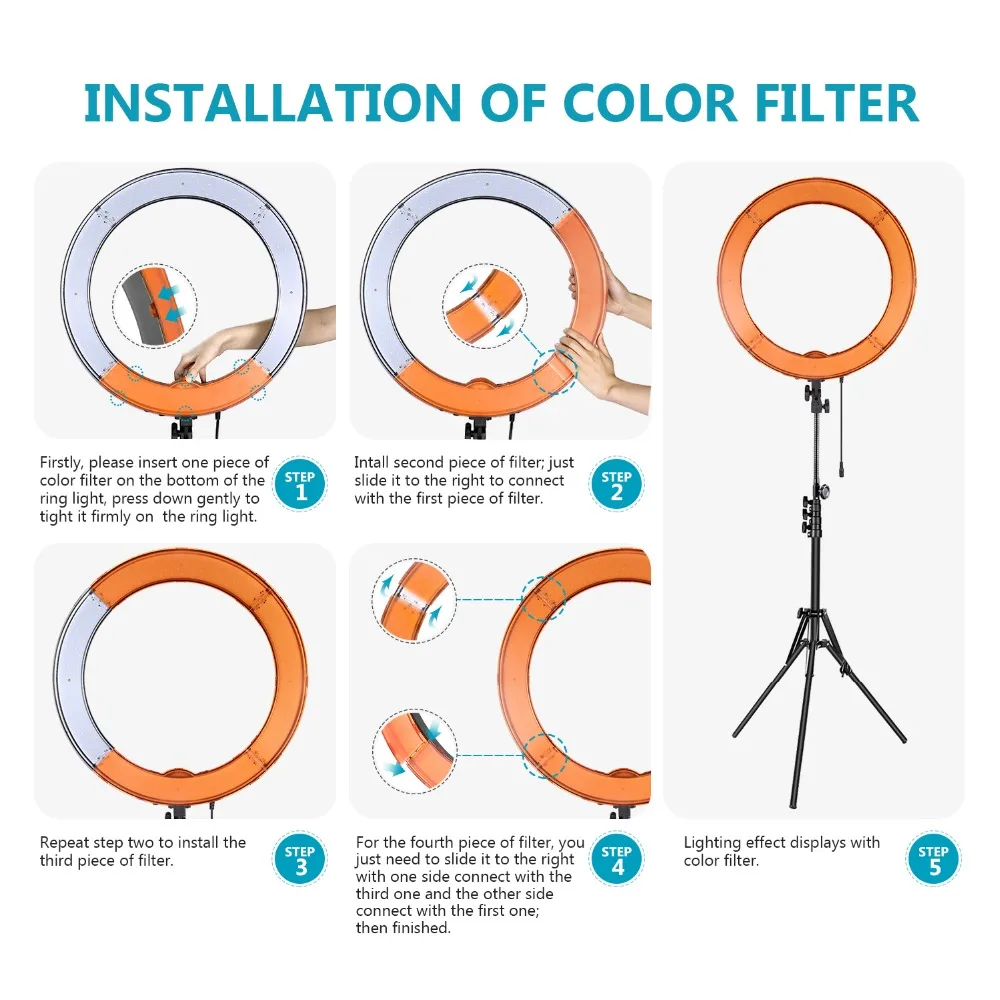 INSTALLATION OF COLOR FILTER

Firstly, please insert one piece of color filter on the bottom of the ring light, press down gently to tight it firmly on the ring light.

STEP 1

Intall second piece of filter; just slide it to the right to connect with the first piece of filter.

STEP 2

Repeat step two to install the third piece of filter.

STEP 3

For the fourth piece of filter, you just need to slide it to the right with one side connect with the third one and the other side connect with the first one; then finished.

STEP 4

Lighting effect displays with color filter.

STEP 5