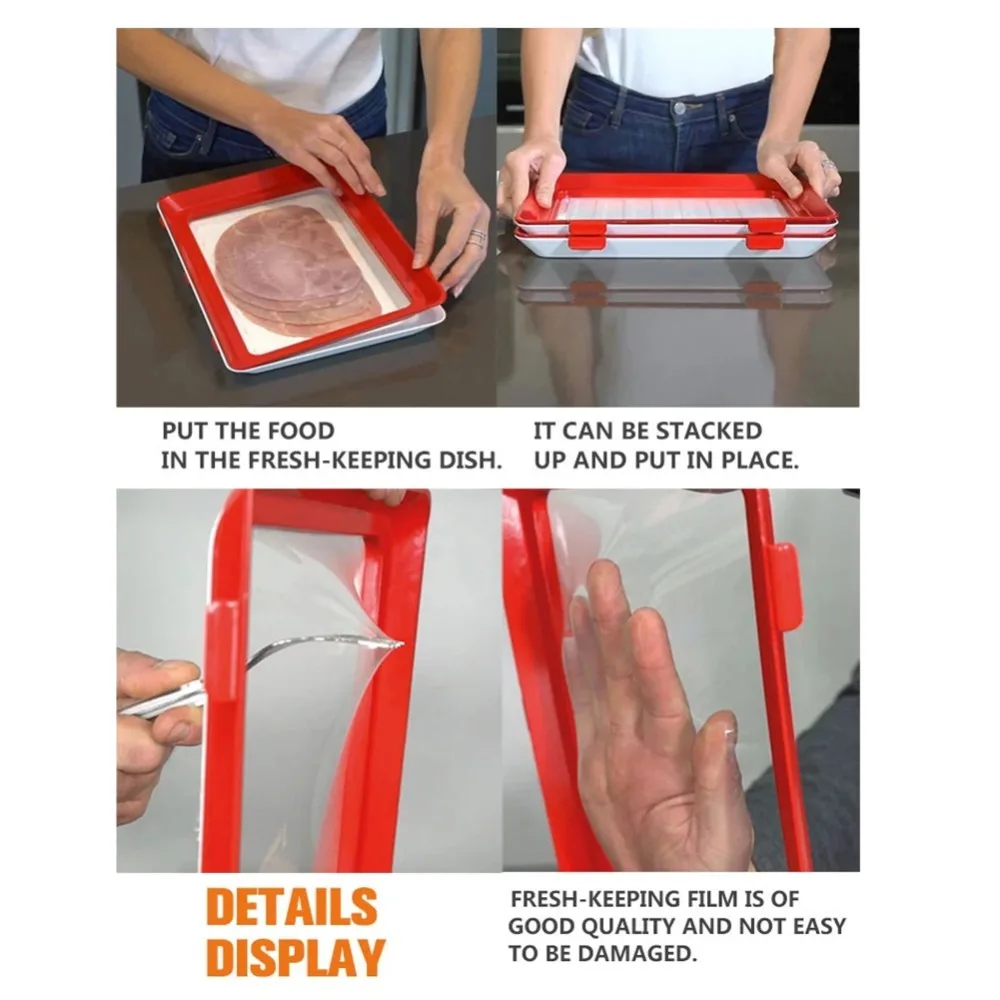 PUT THE FOOD
IN THE FRESH-KEEPING DISH.

IT CAN BE STACKED
UP AND PUT IN PLACE.

DETAILS
DISPLAY

FRESH-KEEPING FILM IS OF
GOOD QUALITY AND NOT EASY
TO BE DAMAGED.