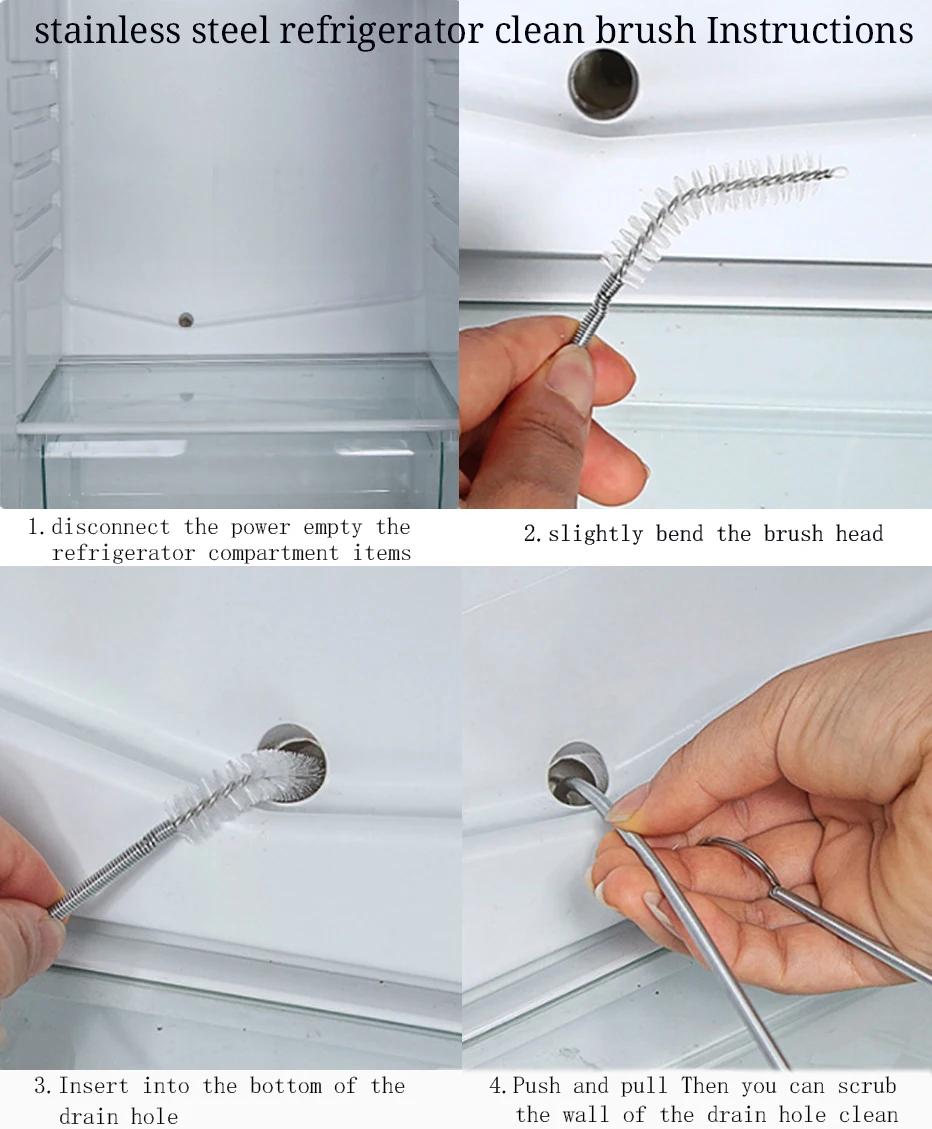 stainless steel refrigerator clean brush Instructions

1. disconnect the power empty the refrigerator compartment items

2. slightly bend the brush head

3. Insert into the bottom of the drain hole

4. Push and pull Then you can scrub the wall of the drain hole clean