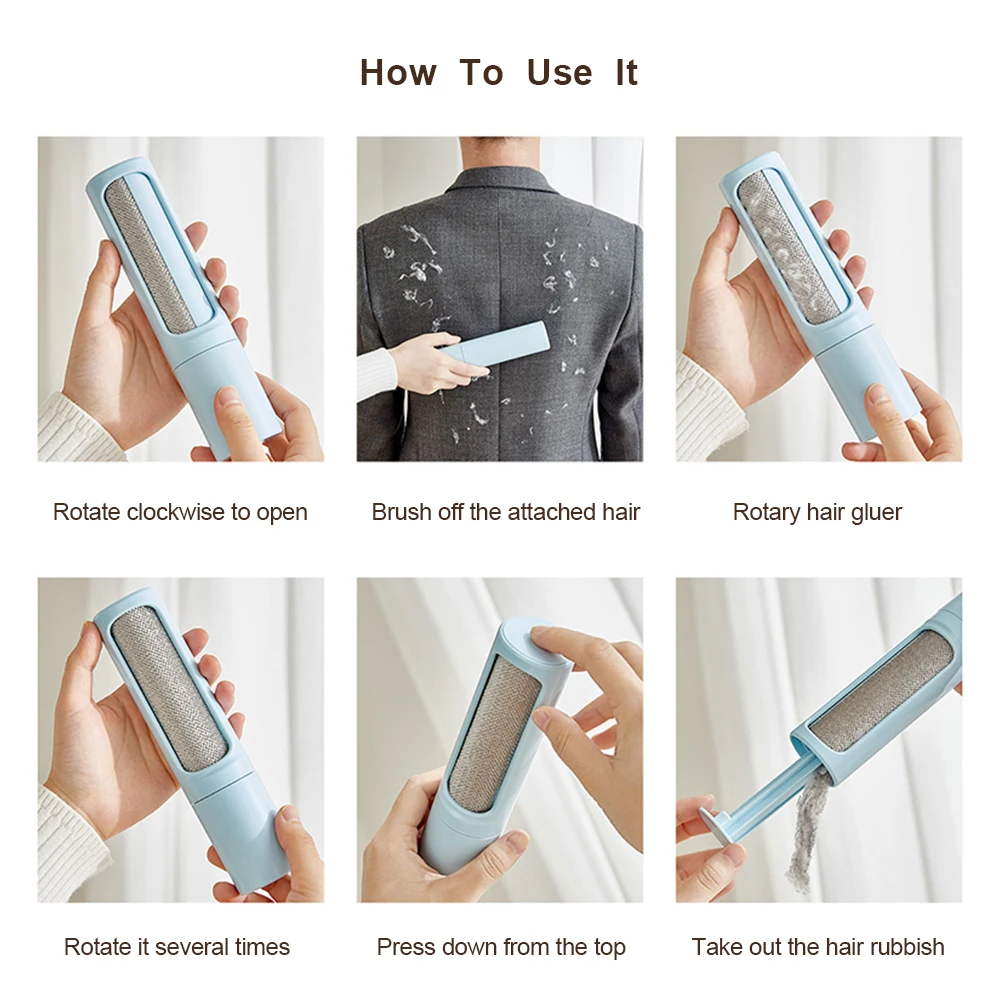 How To Use It

Rotate clockwise to open

Brush off the attached hair

Rotary hair gluer

Rotate it several times

Press down from the top

Take out the hair rubbish