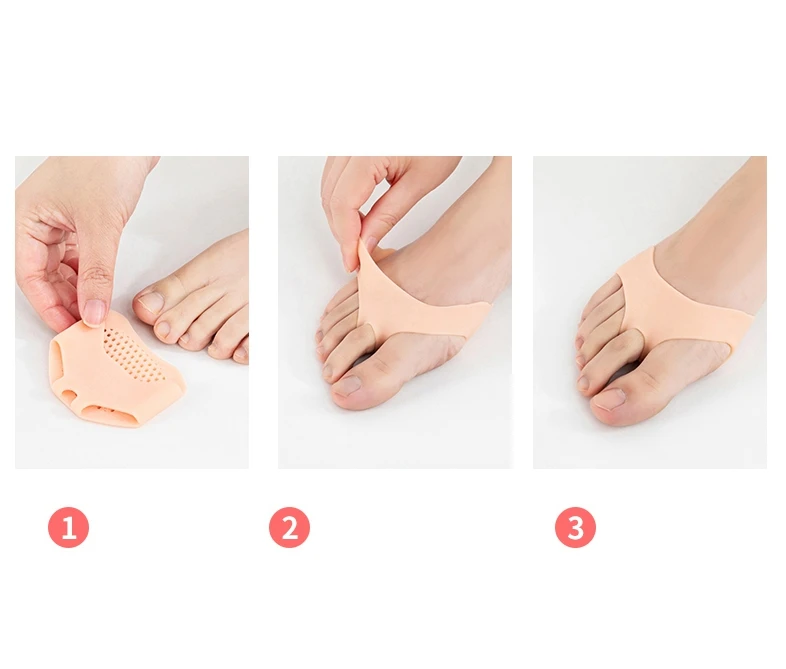 1

2

3