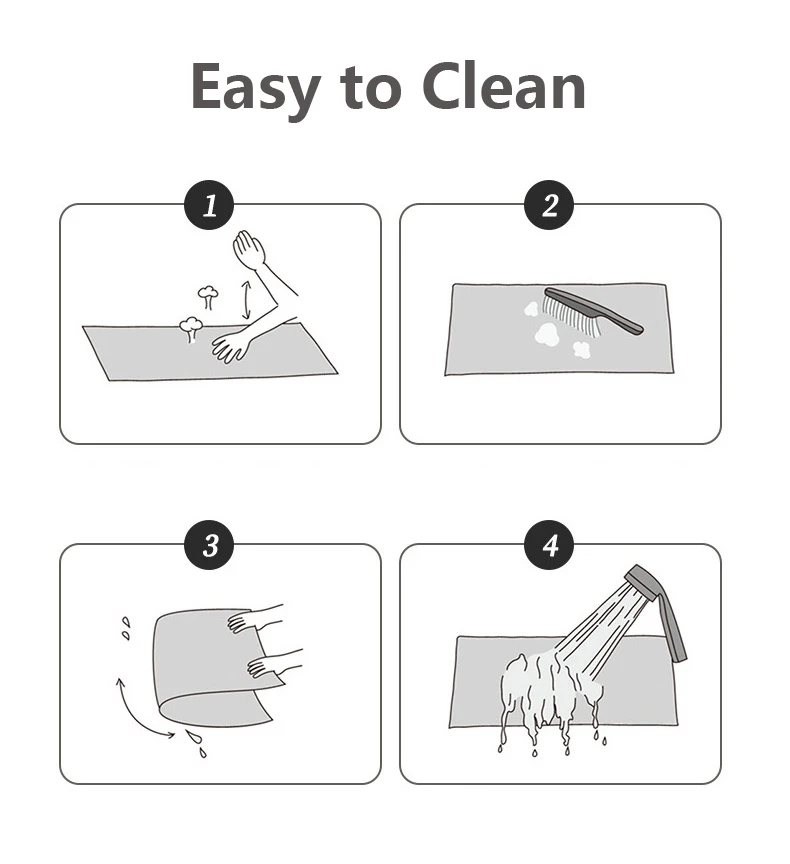 Easy to Clean

1

2

3

4