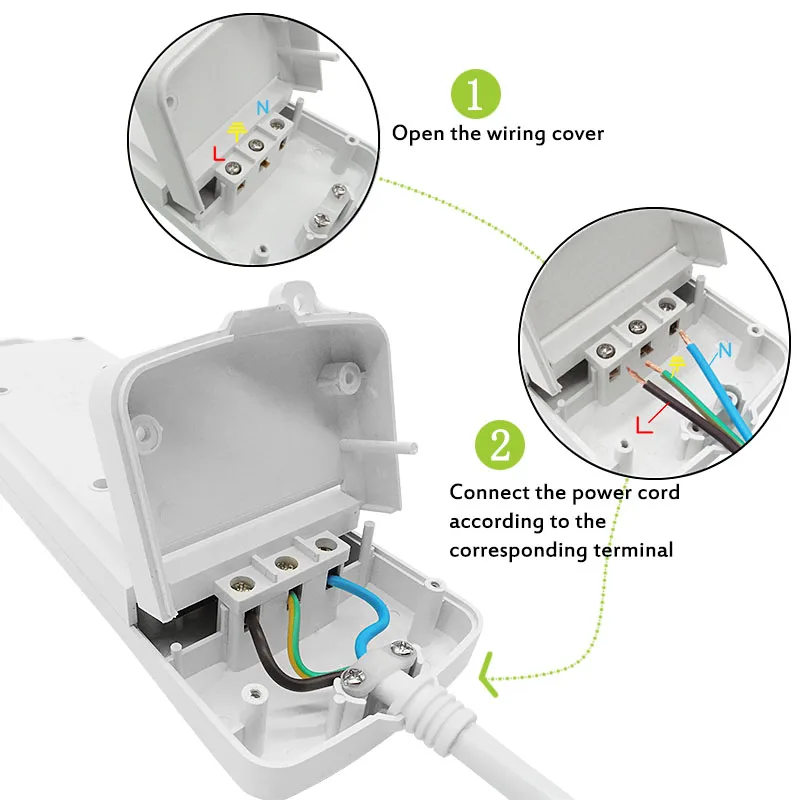 N
L
1
Open the wiring cover
N
L
2
Connect the power cord according to the corresponding terminal