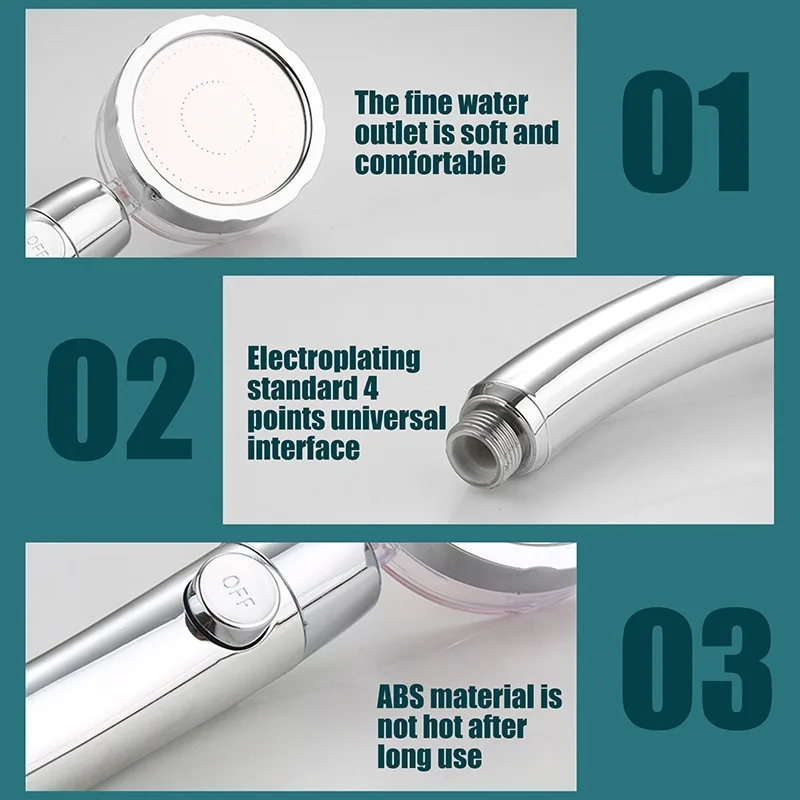 OFF

The fine water outlet is soft and comfortable

01

02

Electroplating standard 4 points universal interface

OFF

03

ABS material is not hot after long use