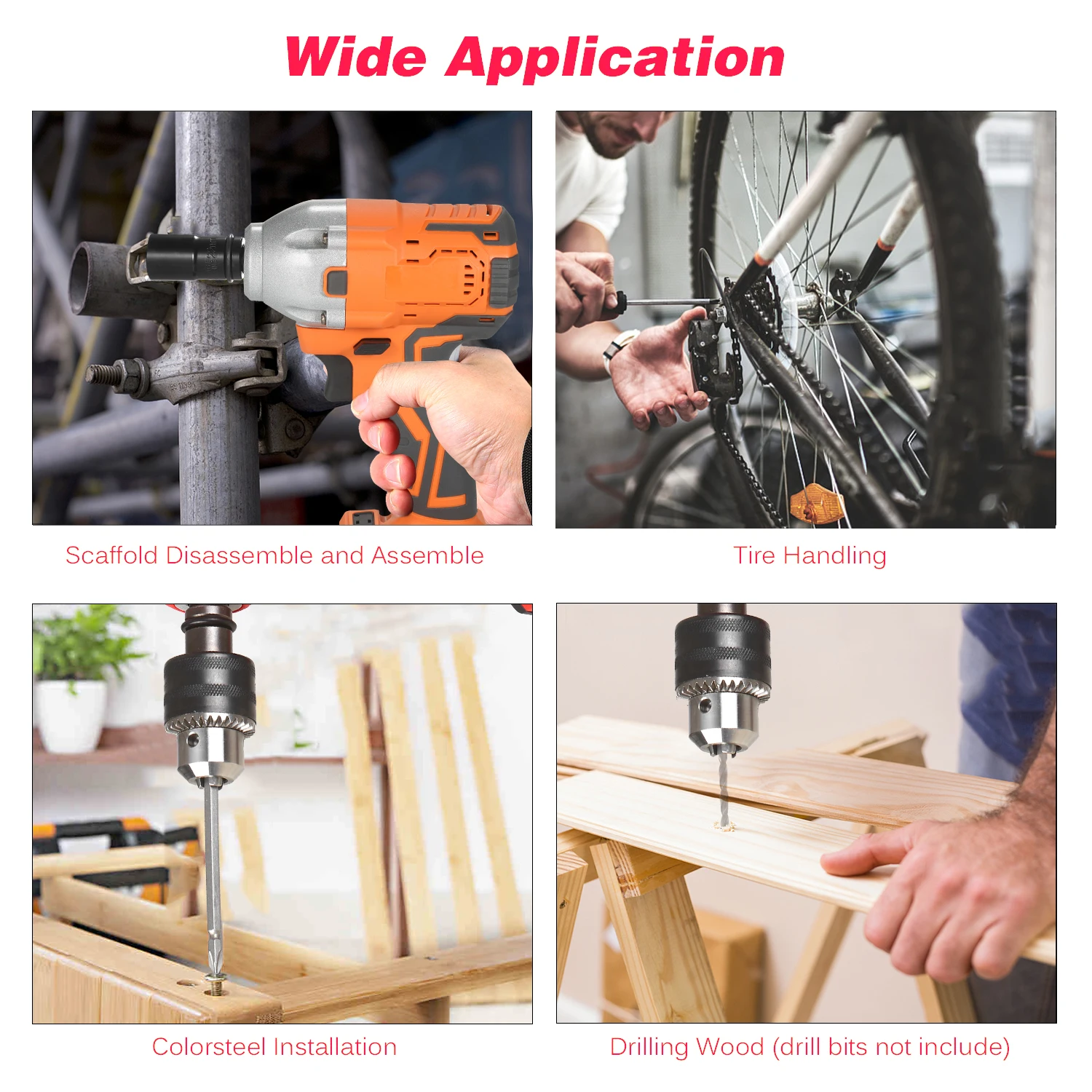 Wide Application

Scaffold Disassemble and Assemble

Tire Handling

Colorsteel Installation

Drilling Wood (drill bits not include)