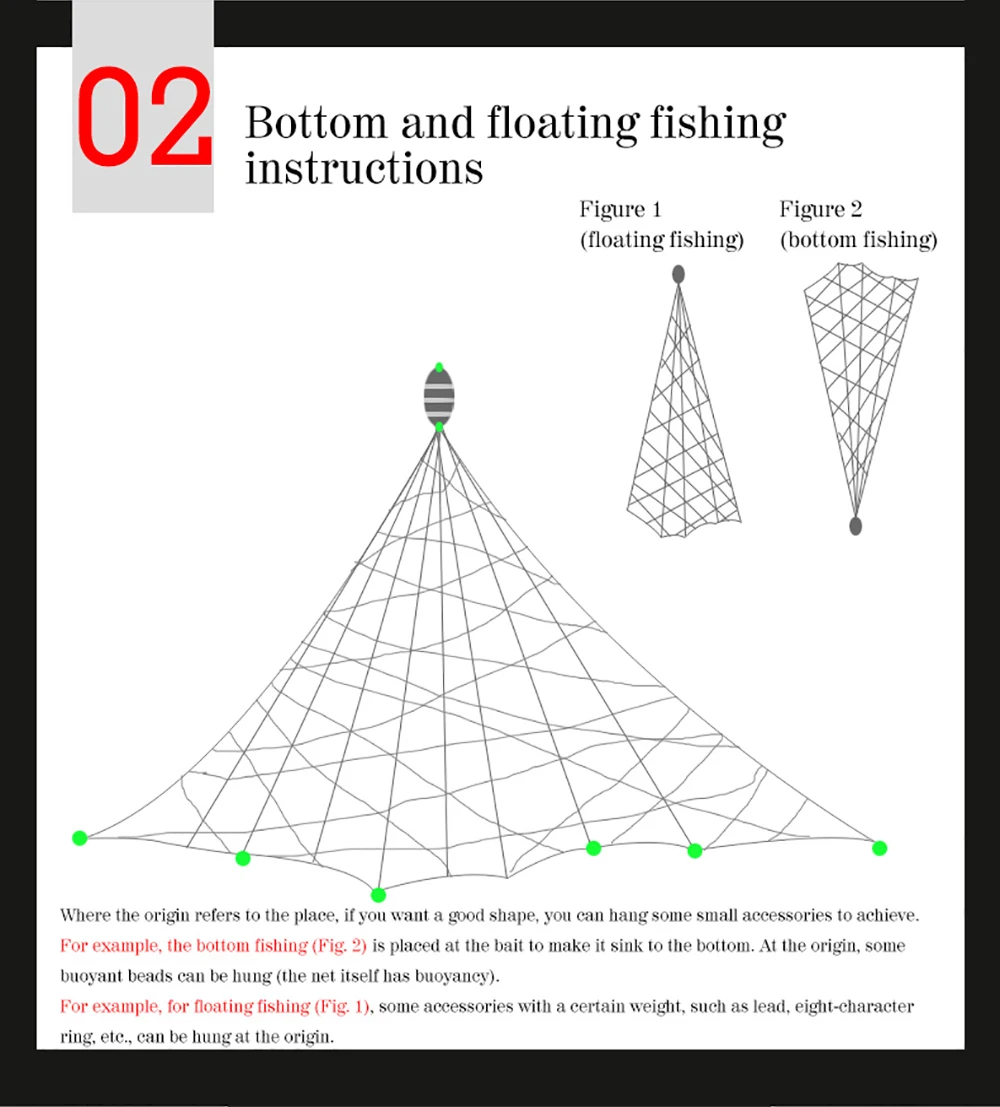 02

Bottom and floating fishing instructions

Figure 1
(floating fishing)

Figure 2
(bottom fishing)

Where the origin refers to the place, if you want a good shape, you can hang some small accessories to achieve.
For example, the bottom fishing (Fig. 2) is placed at the bait to make it sink to the bottom. At the origin, some buoyant beads can be hung (the net itself has buoyancy).
For example, for floating fishing (Fig. 1), some accessories with a certain weight, such as lead, eight-character ring, etc., can be hung at the origin.